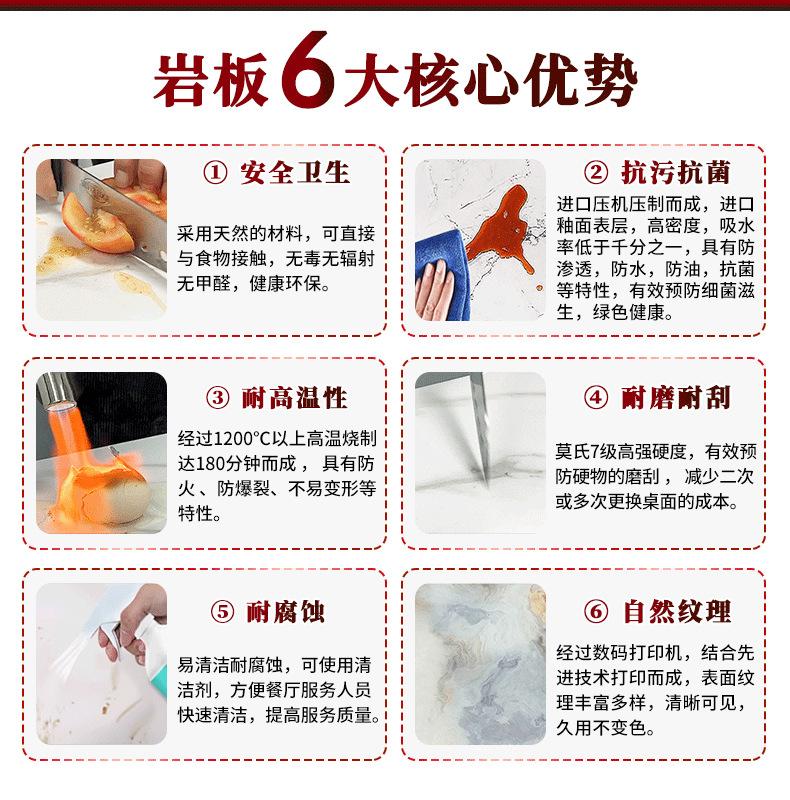 岩板6大核心优势

① 安全卫生

采用天然的材料，可直接与食物接触，无毒无辐射无甲醛，健康环保。

② 抗污抗菌

进口压机压制而成，进口釉面表层，高密度，吸水率低于千分之一，具有防渗透，防水，防油，抗菌等特性，有效预防细菌滋生，绿色健康。

③ 耐高温性

经过1200°C以上高温烧制达180分钟而成，具有防火、防爆裂、不易变形等特性。

④ 耐磨耐刮

莫氏7级高强硬度，有效预防硬物的磨刮，减少二次或多次更换桌面的成本。

⑤ 耐腐蚀

易清洁耐腐蚀，可使用清洁剂，方便餐厅服务人员快速清洁，提高服务质量。

⑥ 自然纹理

经过数码打印机，结合先进技术打印而成，表面纹理丰富多样，清晰可见，久用不变色。