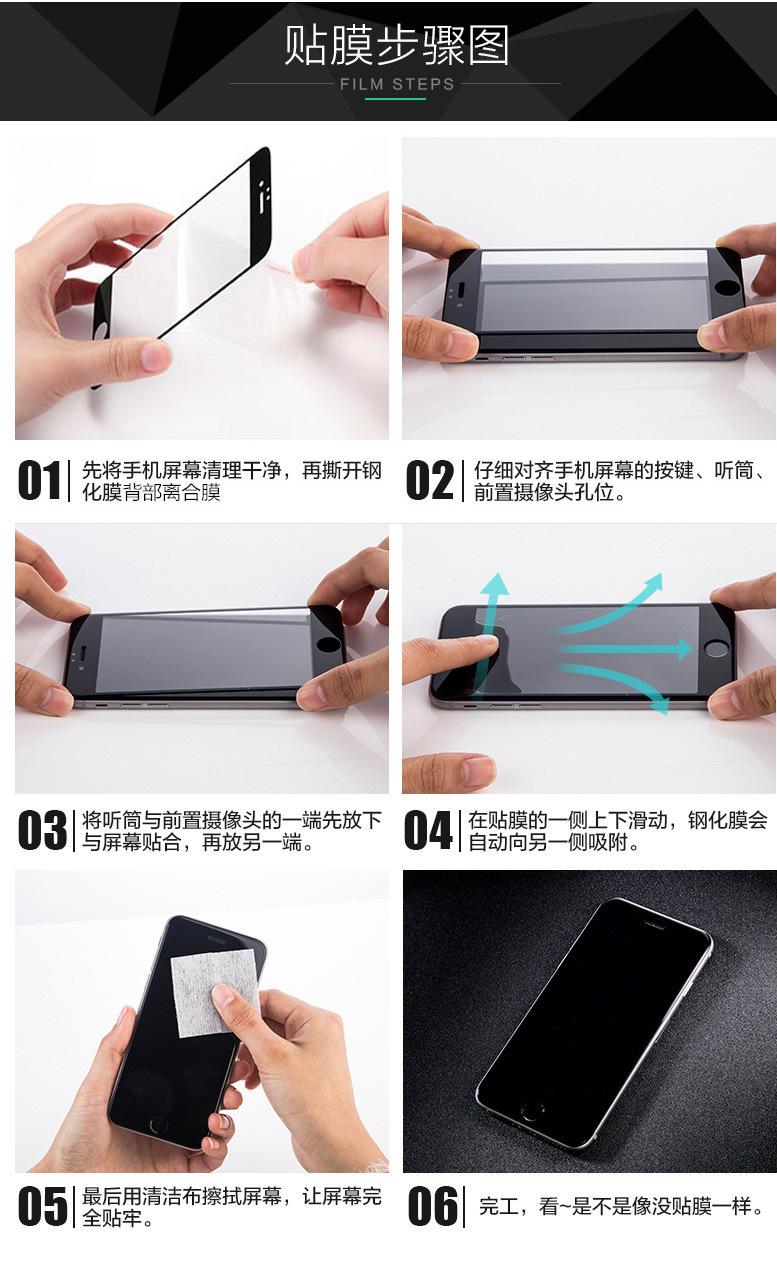 贴膜步骤图
FILM STEPS

01 先将手机屏幕清理干净，再撕开钢化膜背部离合膜

02 仔细对齐手机屏幕的按键、听筒、前置摄像头孔位。

03 将听筒与前置摄像头的一端先放下与屏幕贴合，再放另一端。

04 在贴膜的一侧上下滑动，钢化膜会自动向另一侧吸附。

05 最后用清洁布擦拭屏幕，让屏幕完全贴牢。

06 完工，看~是不是像没贴膜一样。