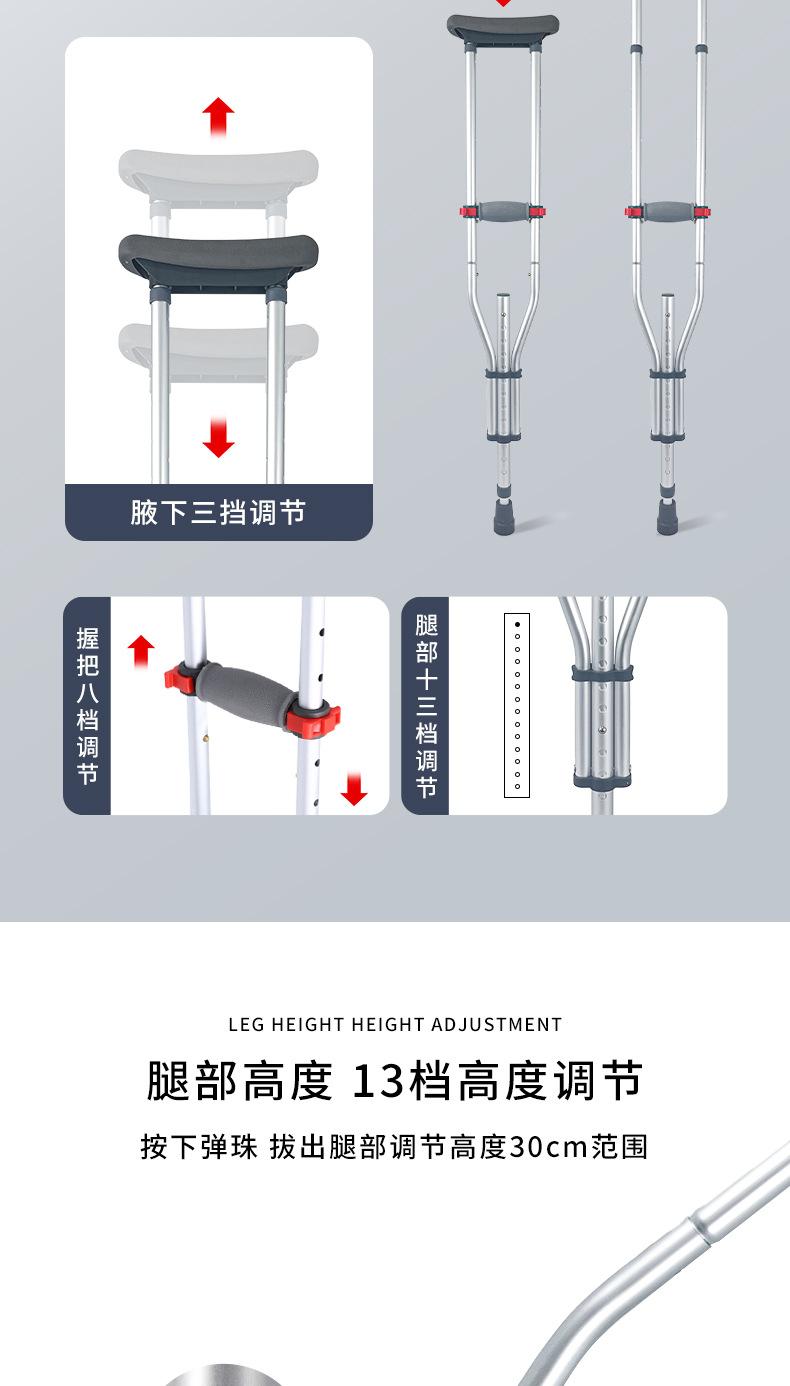 腋下三挡调节

握把八档调节

腿部十三档调节

LEG HEIGHT HEIGHT ADJUSTMENT

腿部高度 13档高度调节

按下弹珠 拔出腿部调节高度30cm范围