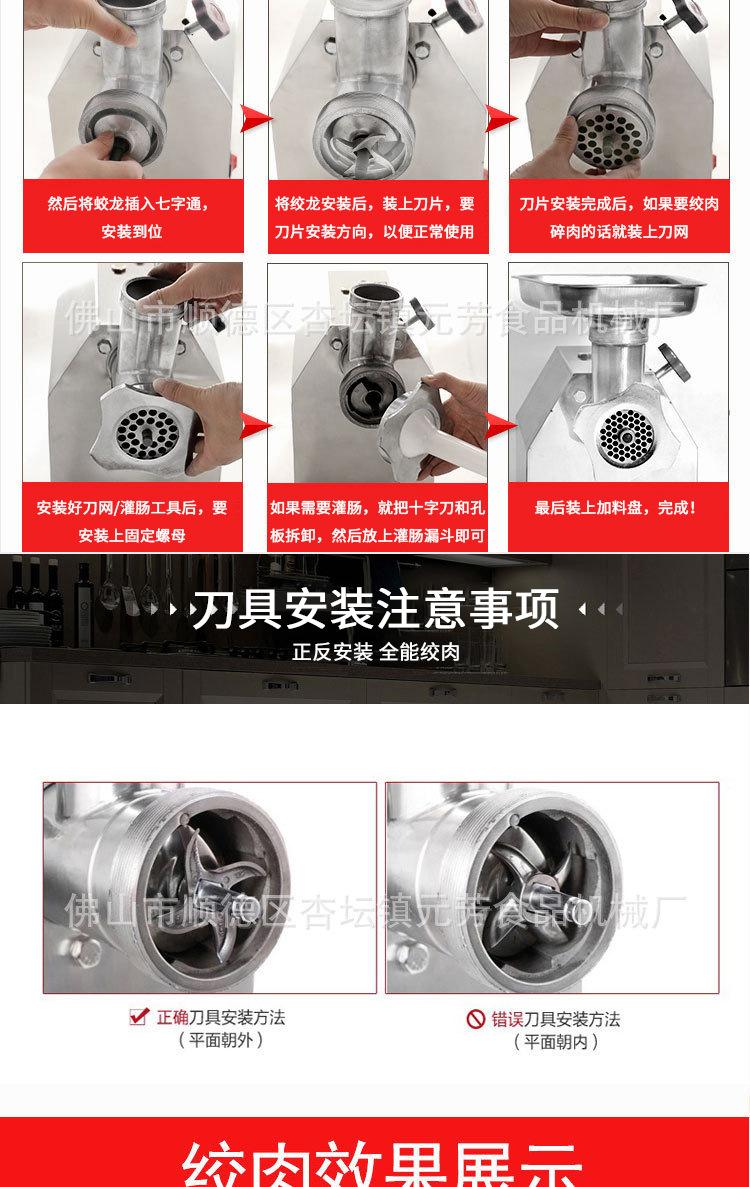 然后将蛟龙插入七字通，安装到位

将绞龙安装后，装上刀片，要刀片安装方向，以便正常使用

刀片安装完成后，如果要绞肉碎肉的话就装上刀网

佛山市顺德区杏坛镇元芳食品机械厂

安装好刀网/灌肠工具后，要安装上固定螺母

如果需要灌肠，就把十字刀和孔板拆卸，然后放上灌肠漏斗即可

最后装上加料盘，完成！

刀具安装注意事项

正反安装 全能绞肉

佛山市顺德区杏坛镇元芳食品机械厂

正确刀具安装方法
（平面朝外）

错误刀具安装方法
（平面朝内）

绞肉效果展示