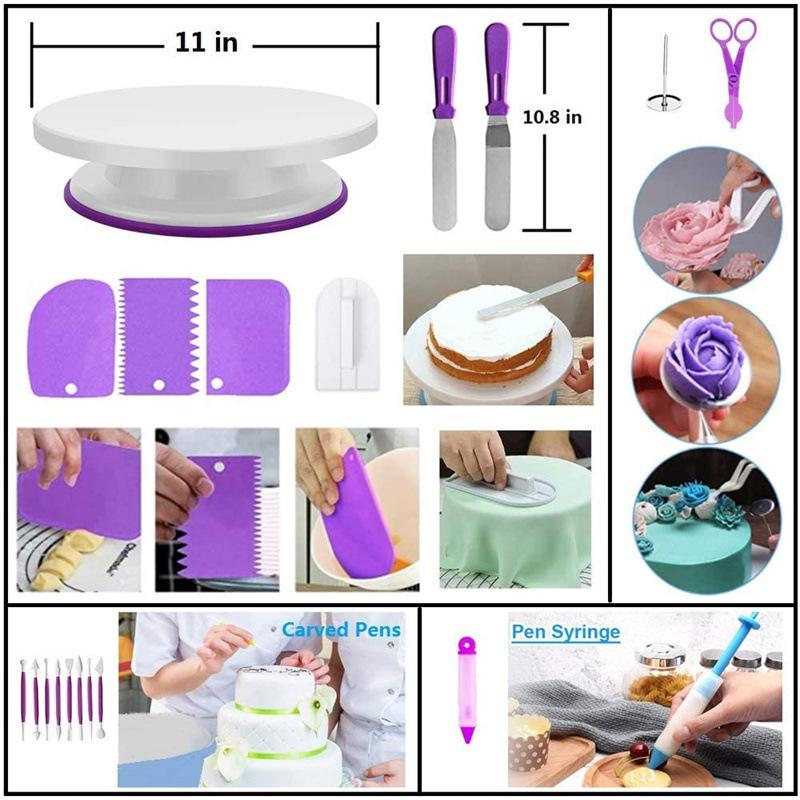 11 in

10.8 in

Carved Pens

Pen Syringe