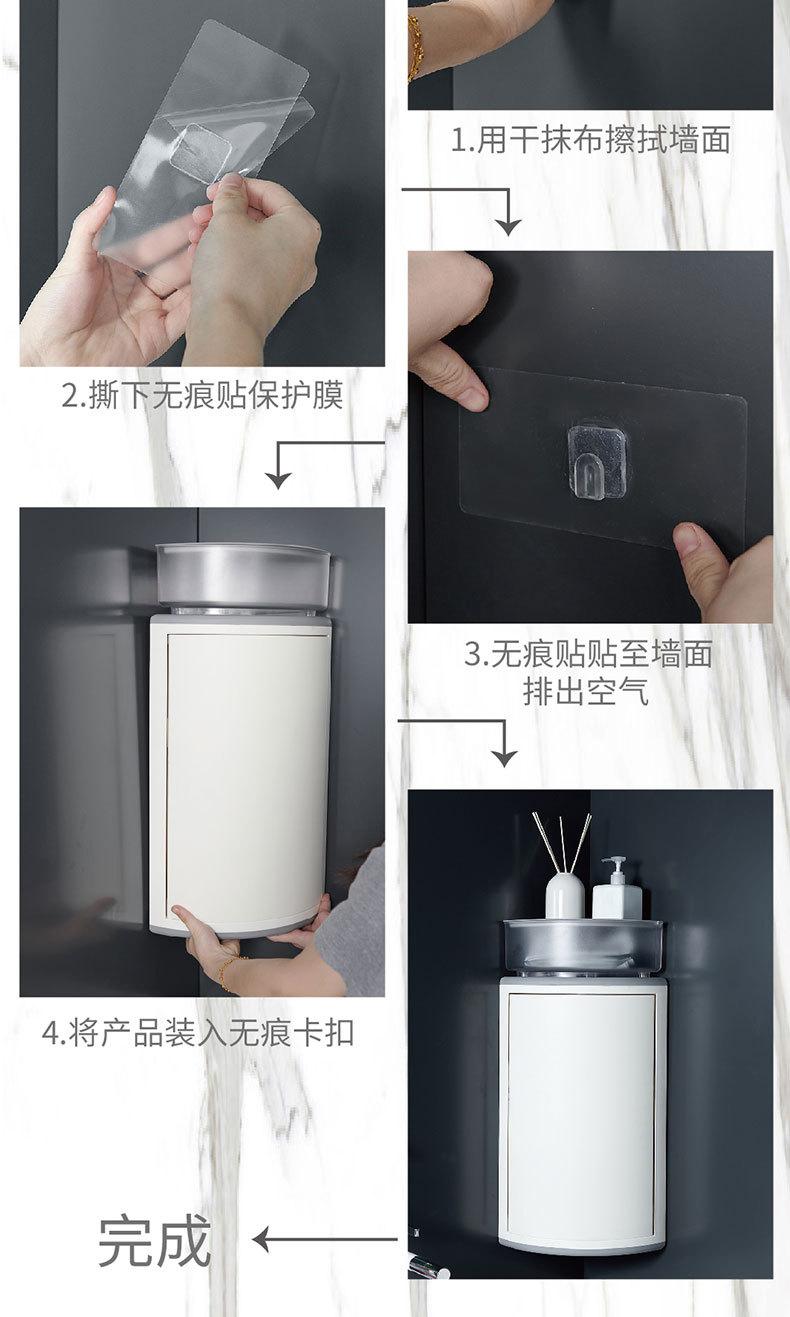 1.用干抹布擦拭墙面

2.撕下无痕贴保护膜

3.无痕贴贴至墙面
排出空气

4.将产品装入无痕卡扣

完成