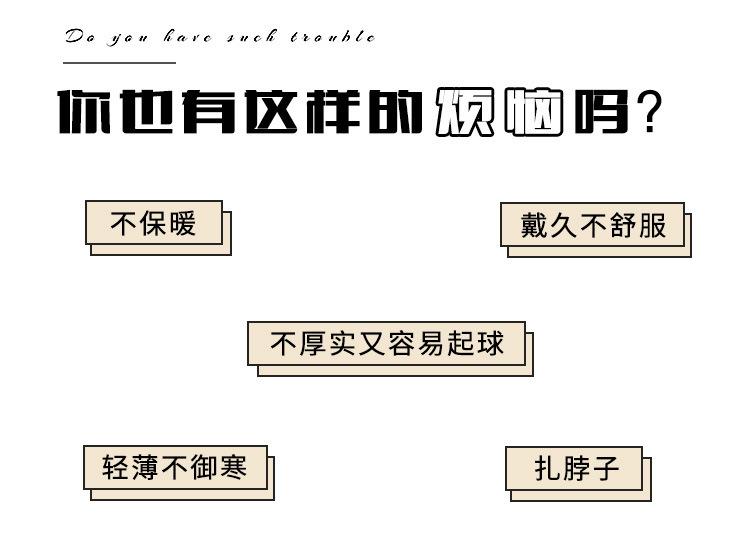 Do you have such trouble

你也有这样的烦恼吗？

不保暖

戴久不舒服

不厚实又容易起球

轻薄不御寒

扎脖子