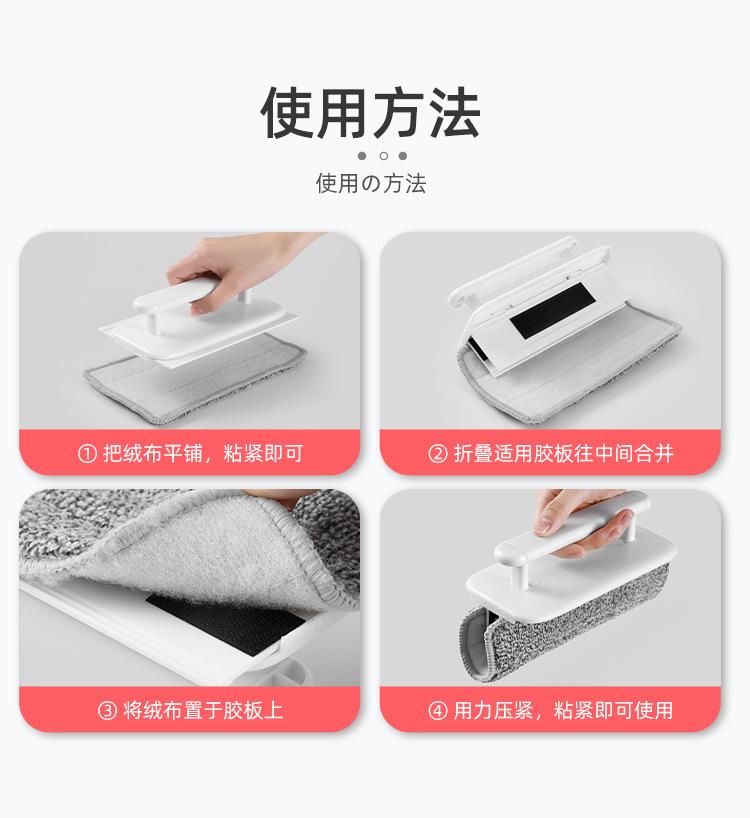 使用方法

使用の方法

① 把绒布平铺，粘紧即可

② 折叠适用胶板往中间合并

③ 将绒布置于胶板上

④ 用力压紧，粘紧即可使用