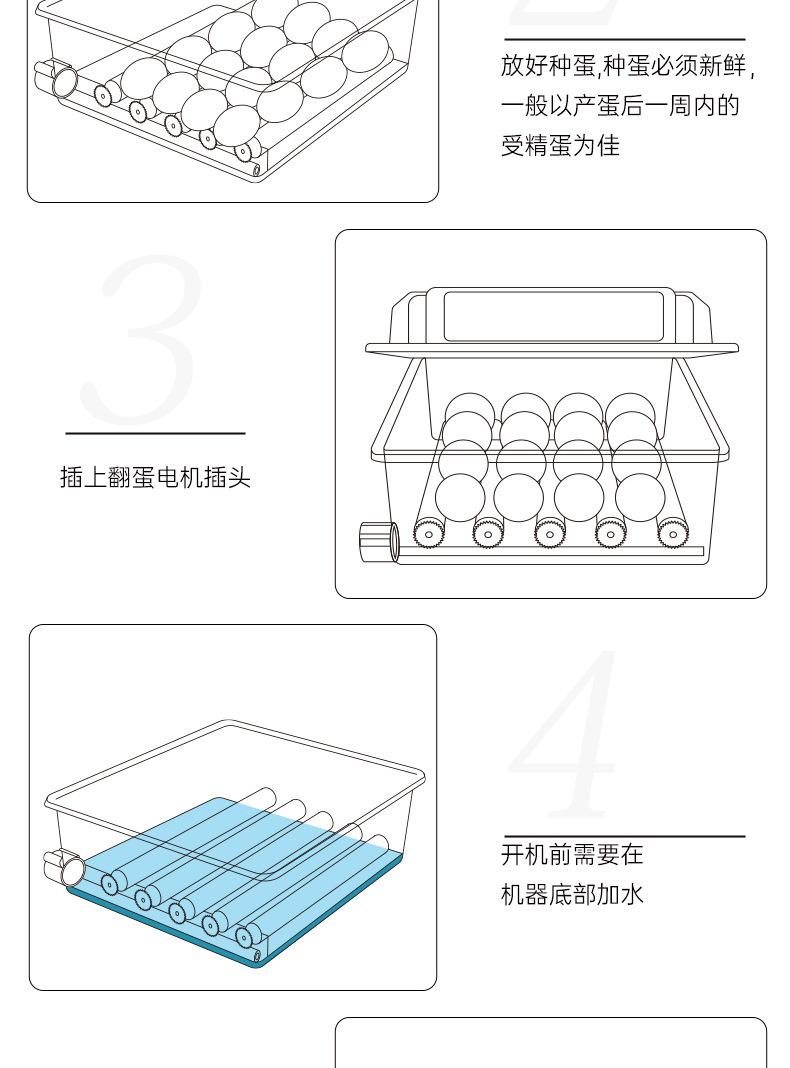 放好种蛋,种蛋必须新鲜,一般以产蛋后一周内的受精蛋为佳

3

插上翻蛋电机插头

4

开机前需要在机器底部加水