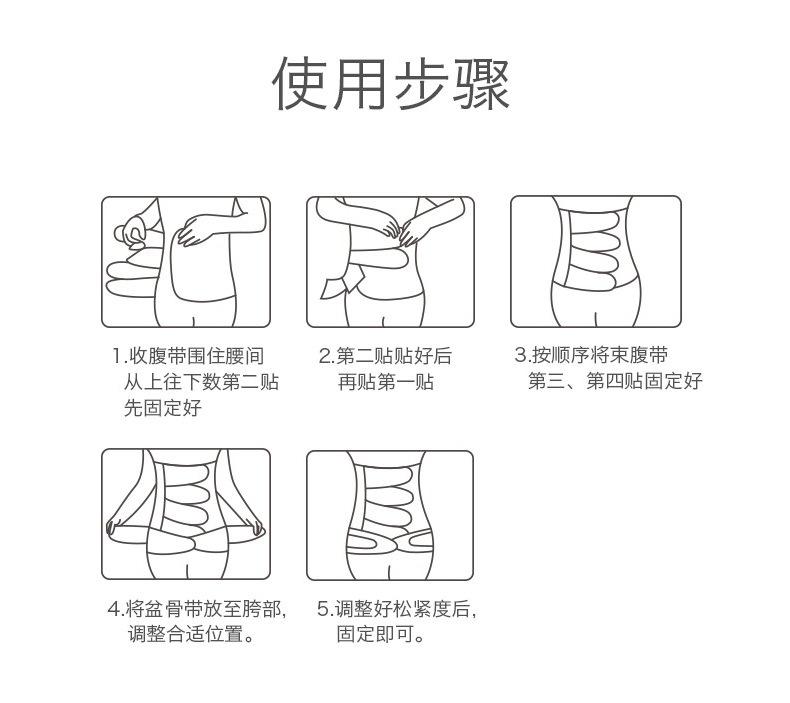 使用步骤

1.收腹带围住腰间
从上往下数第二贴
先固定好

2.第二贴贴好后
再贴第一贴

3.按顺序将束腹带
第三、第四贴固定好

4.将盆骨带放至胯部,
调整合适位置。

5.调整好松紧度后,
固定即可。