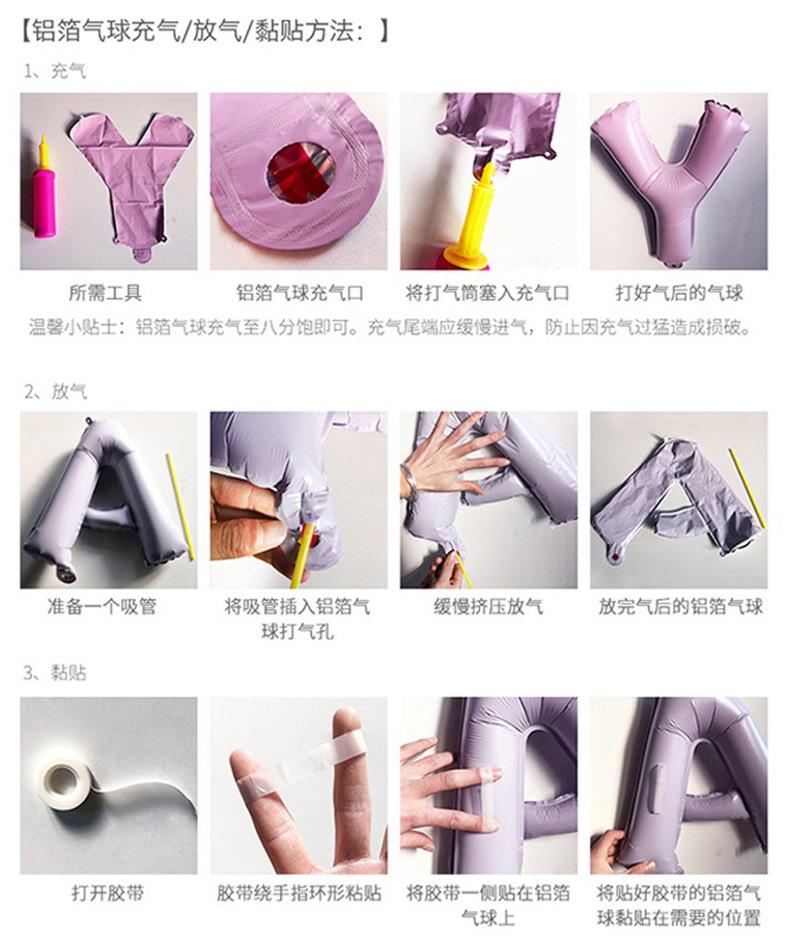 【铝箔气球充气/放气/黏贴方法：】

1、充气

所需工具

铝箔气球充气口

将打气筒塞入充气口

打好气后的气球

温馨小贴士：铝箔气球充气至八分饱即可。充气尾端应缓慢进气，防止因充气过猛造成损破。

2、放气

准备一个吸管

将吸管插入铝箔气球打气孔

缓慢挤压放气

放完气后的铝箔气球

3、黏贴

打开胶带

胶带绕手指环形粘贴

将胶带一侧贴在铝箔气球上

将贴好胶带的铝箔气球黏贴在需要的位置