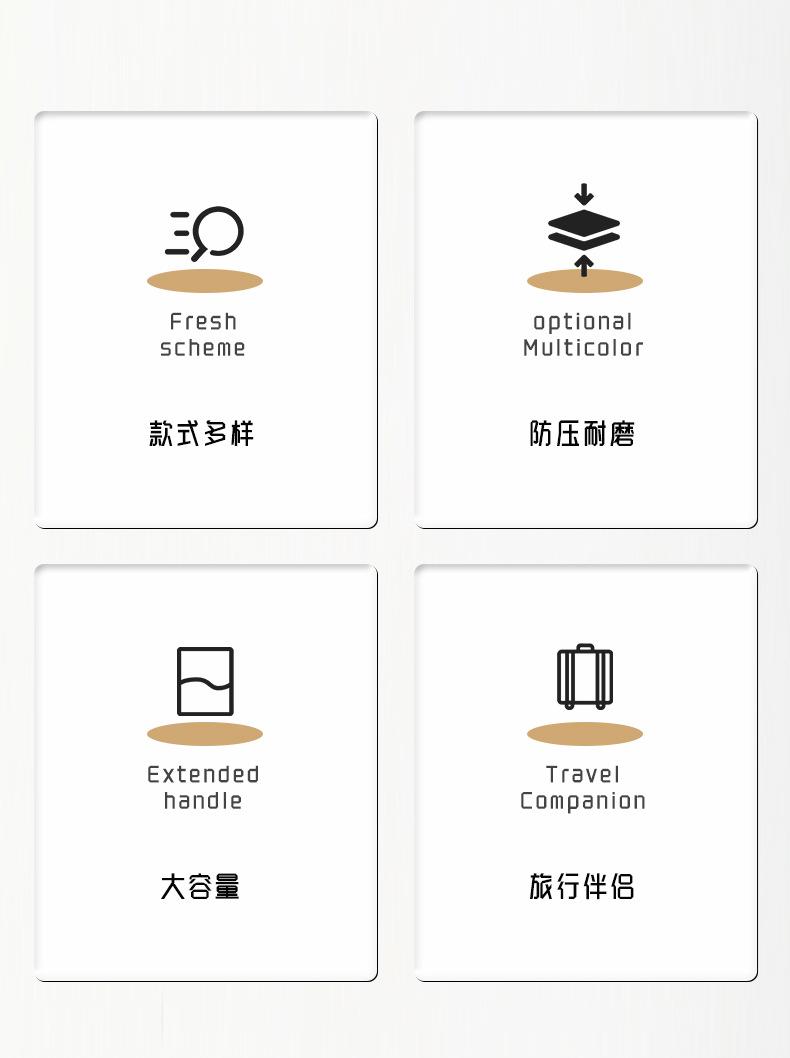 Fresh
scheme

款式多样

optional
Multicolor

防压耐磨

Extended
handle

大容量

Travel
Companion

旅行伴侣