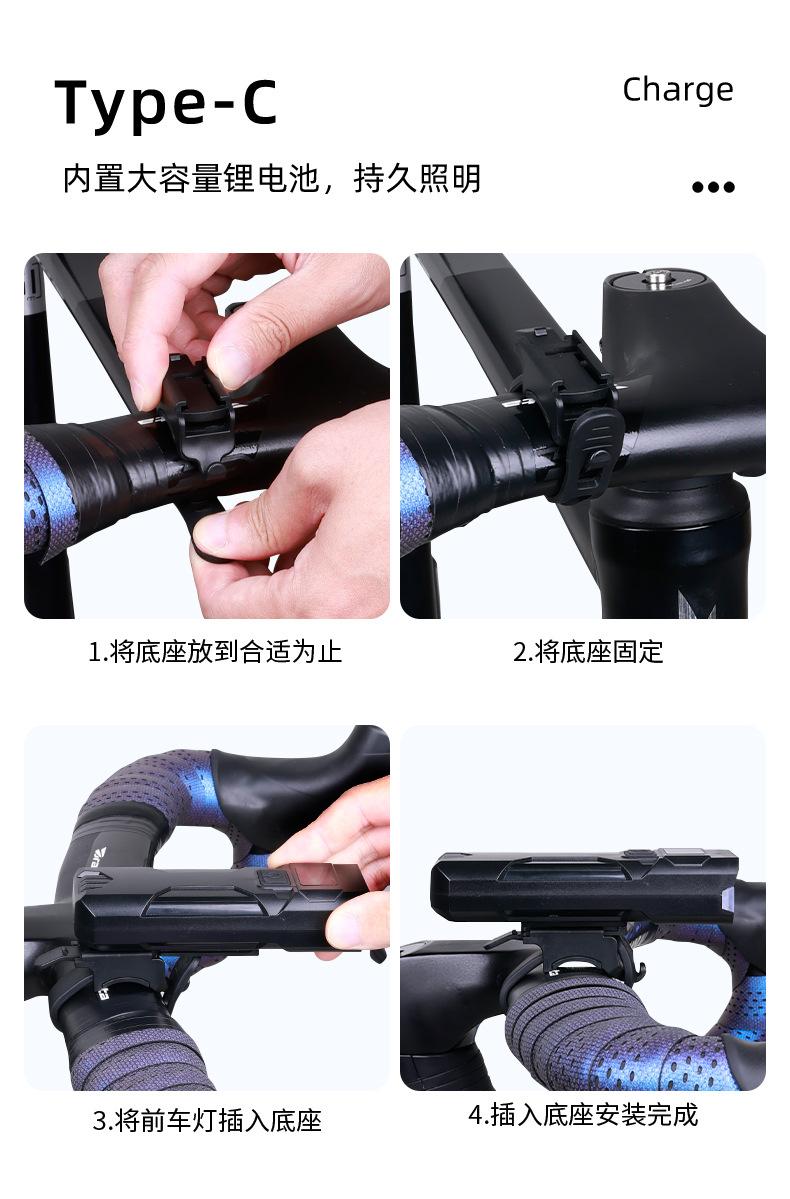 Type-C

Charge

内置大容量锂电池，持久照明

1.将底座放到合适为止

2.将底座固定

3.将前车灯插入底座

4.插入底座安装完成