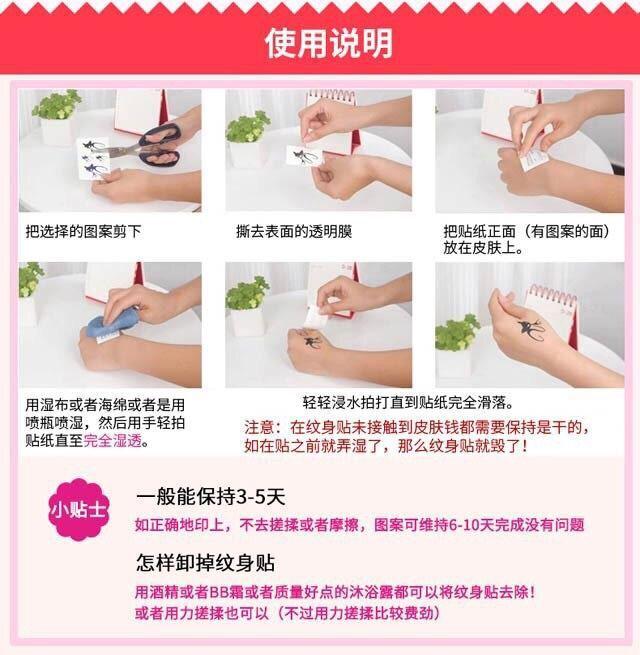 使用说明

把选择的图案剪下

撕去表面的透明膜

把贴纸正面（有图案的面）放在皮肤上。

用湿布或者海绵或者是用喷瓶喷湿，然后用手轻拍贴纸直至完全湿透。

轻轻浸水拍打直到贴纸完全滑落。

注意：在纹身贴未接触到皮肤钱都需要保持是干的，如在贴之前就弄湿了，那么纹身贴就毁了！

小贴士

一般能保持3-5天

如正确地印上，不去搓揉或者摩擦，图案可维持6-10天完成没有问题

怎样卸掉纹身贴

用酒精或者BB霜或者质量好点的沐浴露都可以将纹身贴去除！
或者用力搓揉也可以（不过用力搓揉比较费劲）