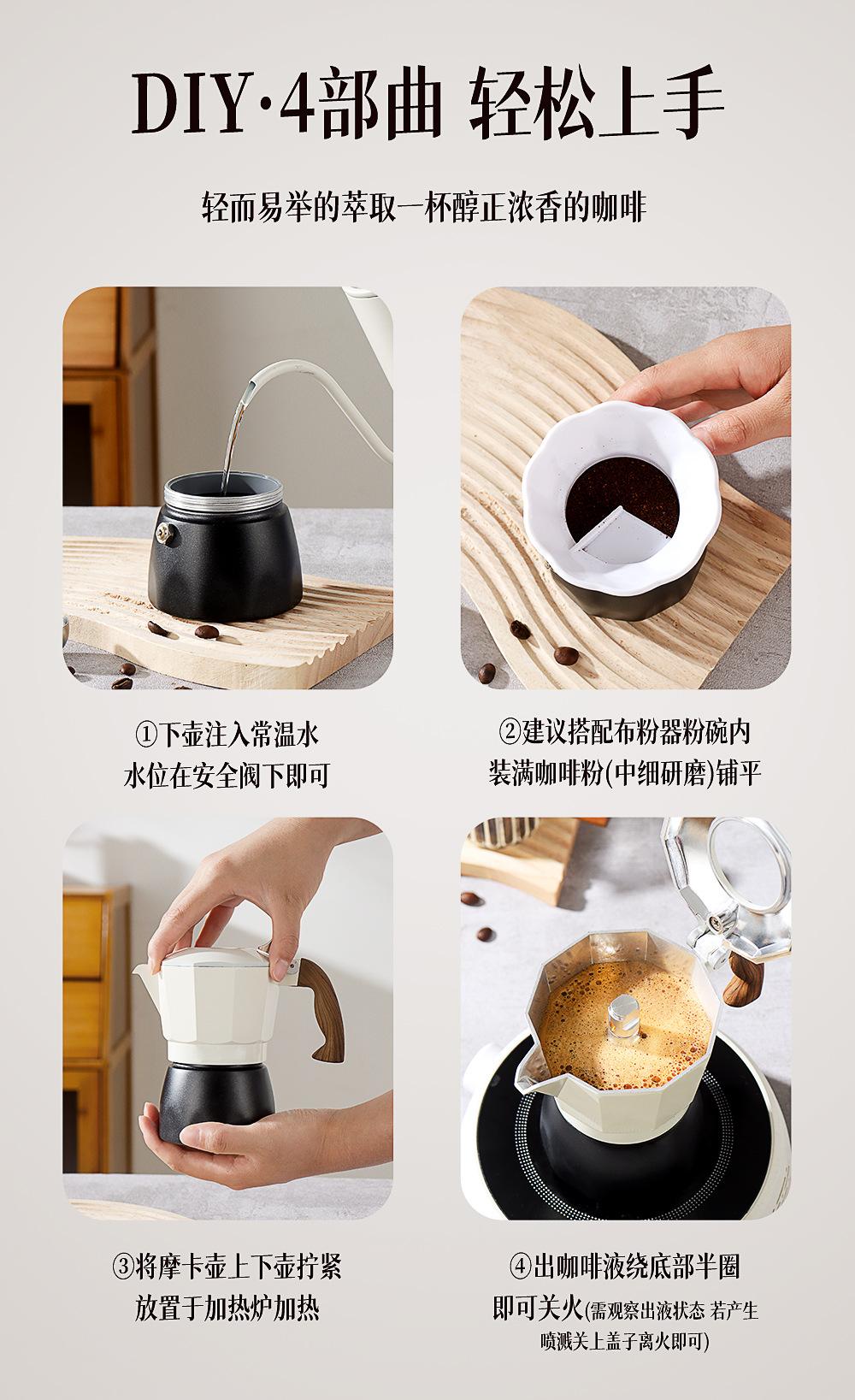 DIY·4部曲 轻松上手

轻而易举的萃取一杯醇正浓香的咖啡

①下壶注入常温水
水位在安全阀下即可

②建议搭配布粉器粉碗内
装满咖啡粉(中细研磨)铺平

③将摩卡壶上下壶拧紧
放置于加热炉加热

④出咖啡液绕底部半圈
即可关火(需观察出液状态 若产生喷溅关上盖子离火即可)