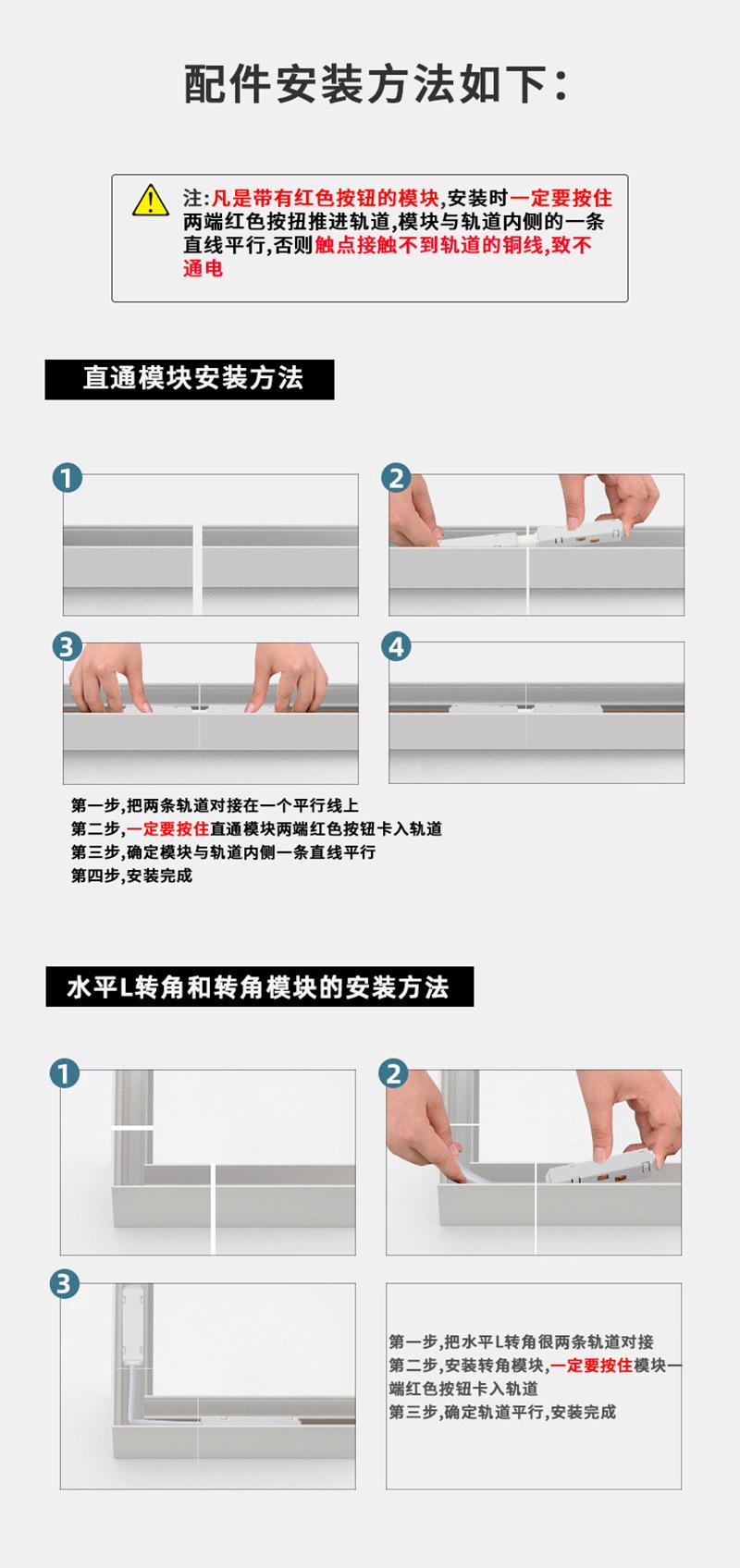 配件安装方法如下:

注:凡是带有红色按钮的模块,安装时一定要按住两端红色按扭推进轨道,模块与轨道内侧的一条直线平行,否则触点接触不到轨道的铜线,致不通电

直通模块安装方法

1

2

3

4

第一步,把两条轨道对接在一个平行线上
第二步,一定要按住直通模块两端红色按钮卡入轨道
第三步,确定模块与轨道内侧一条直线平行
第四步,安装完成

水平L转角和转角模块的安装方法

1

2

3

第一步,把水平L转角很两条轨道对接
第二步,安装转角模块,一定要按住模块一端红色按钮卡入轨道
第三步,确定轨道平行,安装完成