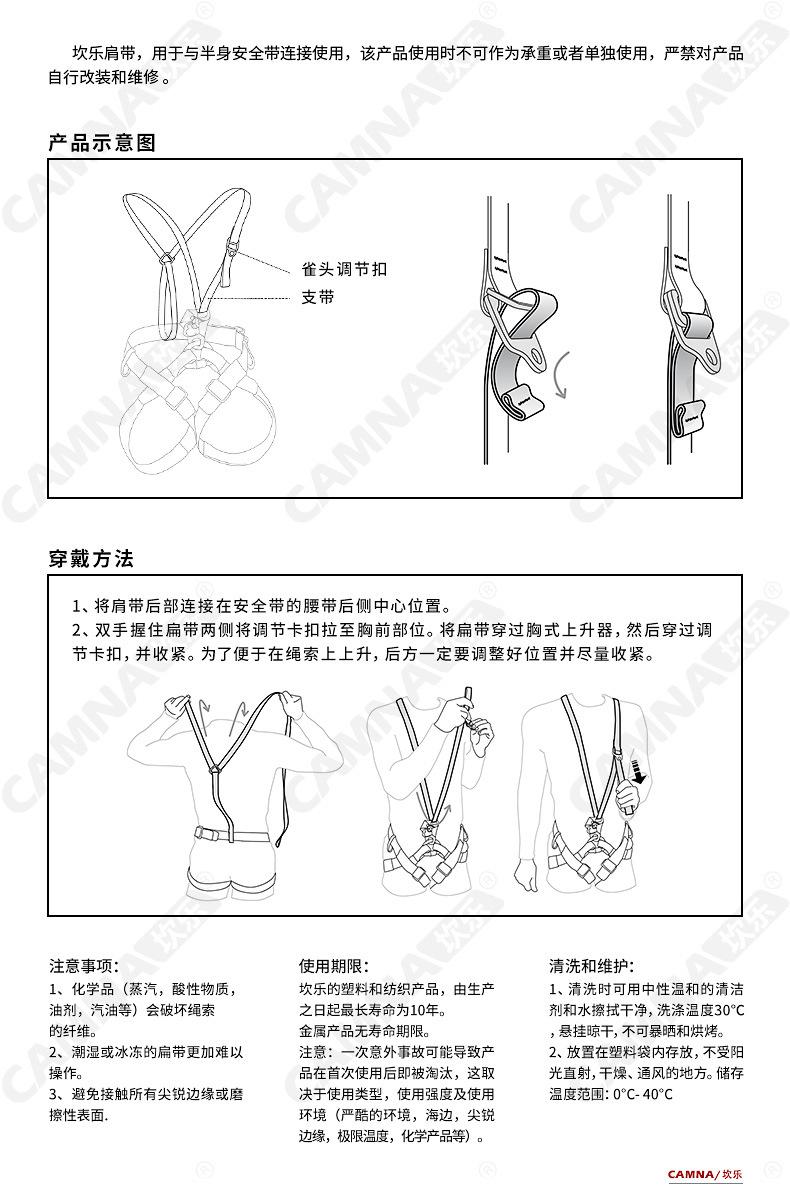 坎乐肩带，用于与半身安全带连接使用，该产品使用时不可作为承重或者单独使用，严禁对产品自行改装和维修。

产品示意图

雀头调节扣
支带

穿戴方法

1、将肩带后部连接在安全带的腰带后侧中心位置。
2、双手握住扁带两侧将调节卡扣拉至胸前部位。将扁带穿过胸式上升器，然后穿过调节卡扣，并收紧。为了便于在绳索上上升，后方一定要调整好位置并尽量收紧。

注意事项：
1、化学品（蒸汽，酸性物质，油剂，汽油等）会破坏绳索的纤维。
2、潮湿或冰冻的扁带更加难以操作。
3、避免接触所有尖锐边缘或磨擦性表面.

使用期限：
坎乐的塑料和纺织产品，由生产之日起最长寿命为10年。
金属产品无寿命期限。
注意：一次意外事故可能导致产品在首次使用后即被淘汰，这取决于使用类型，使用强度及使用环境（严酷的环境，海边，尖锐边缘，极限温度，化学产品等）。

清洗和维护：
1、清洗时可用中性温和的清洁剂和水擦拭干净，洗涤温度30°C，悬挂晾干，不可暴晒和烘烤。
2、放置在塑料袋内存放，不受阳光直射，干燥、通风的地方。储存温度范围：0°C- 40°C

CAMNA/坎乐