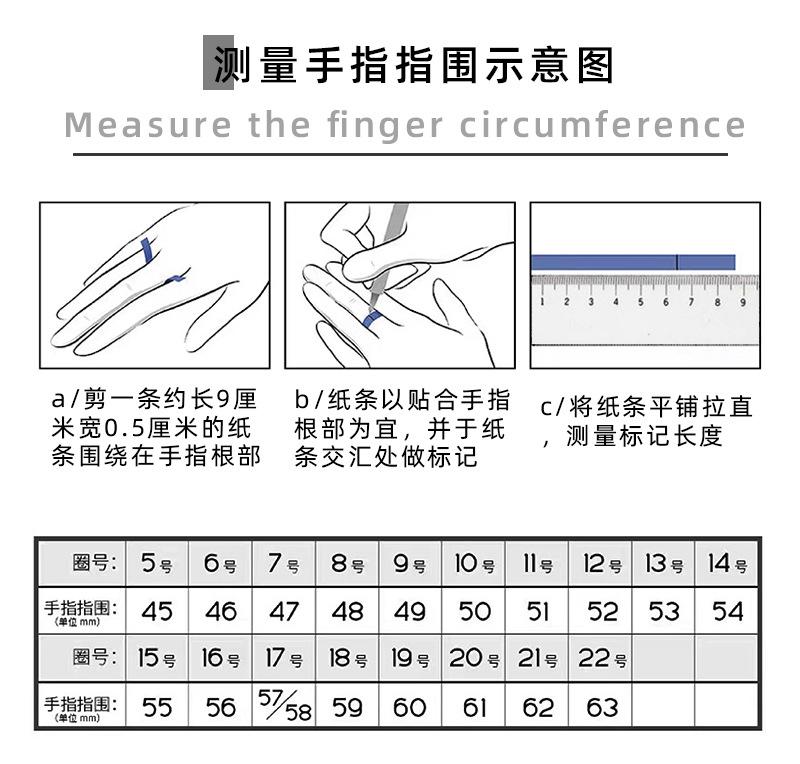 测量手指指围示意图

Measure the finger circumference

1 2 3 4 5 6 7 8 9

a/剪一条约长9厘米宽0.5厘米的纸条围绕在手指根部

b/纸条以贴合手指根部为宜，并于纸条交汇处做标记

c/将纸条平铺拉直，测量标记长度

| 圈号: | 5号 | 6号 | 7号 | 8号 | 9号 | 10号 | 11号 | 12号 | 13号 | 14号 |
|---|---|---|---|---|---|---|---|---|---|---|
| 手指指围: (单位 mm) | 45 | 46 | 47 | 48 | 49 | 50 | 51 | 52 | 53 | 54 |
| 圈号: | 15号 | 16号 | 17号 | 18号 | 19号 | 20号 | 21号 | 22号 | | |
| 手指指围: (单位 mm) | 55 | 56 | 57/58 | 59 | 60 | 61 | 62 | 63 | | |