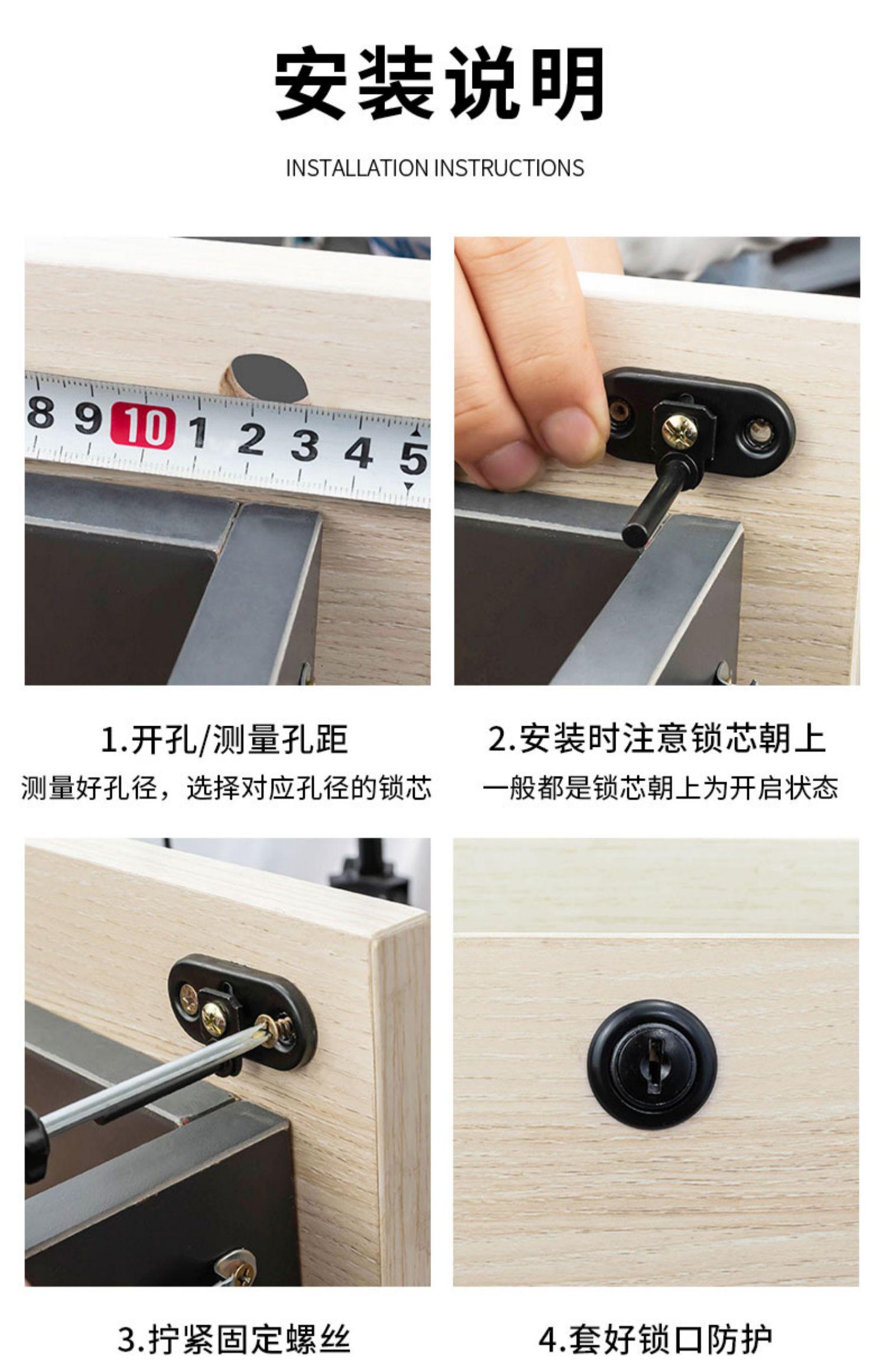 安装说明

INSTALLATION INSTRUCTIONS

8 9 10 1 2 3 4 5

1.开孔/测量孔距

测量好孔径，选择对应孔径的锁芯

2.安装时注意锁芯朝上

一般都是锁芯朝上为开启状态

3.拧紧固定螺丝

4.套好锁口防护