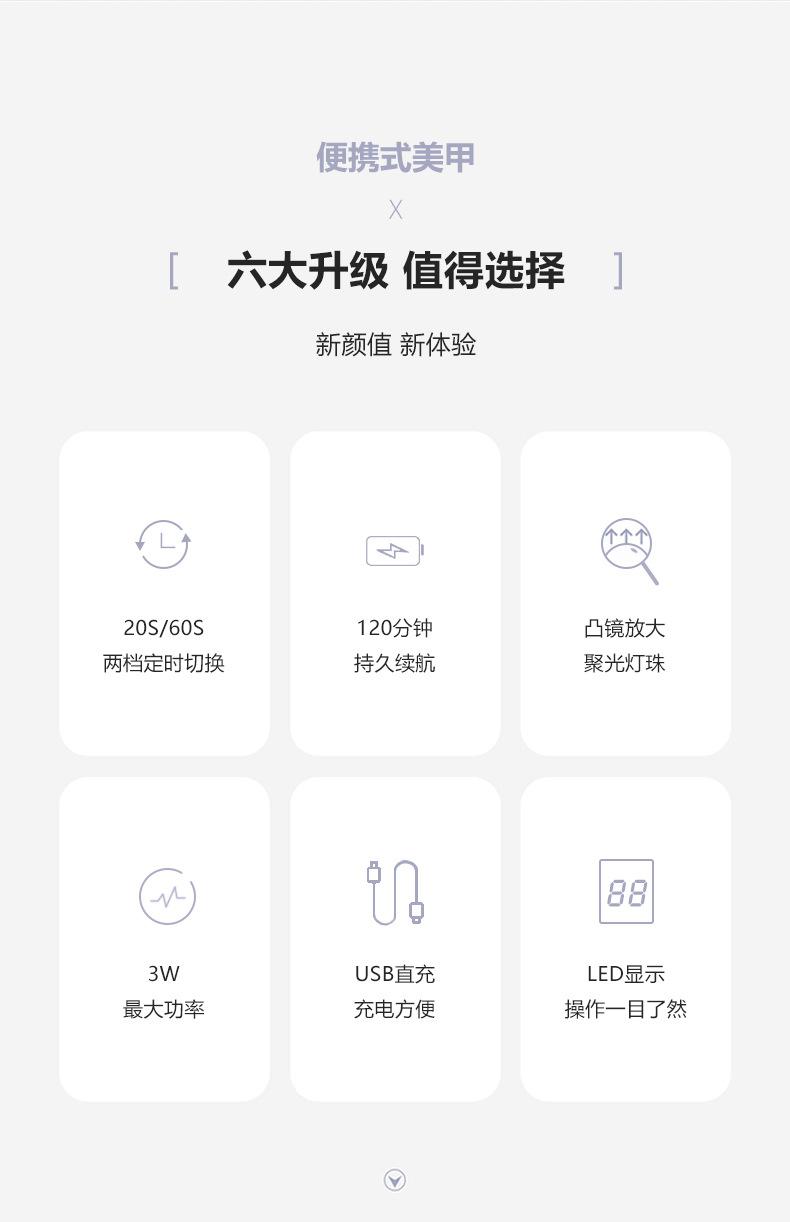 便携式美甲

X

[ 六大升级 值得选择 ]

新颜值 新体验

20S/60S
两档定时切换

120分钟
持久续航

凸镜放大
聚光灯珠

3W
最大功率

USB直充
充电方便

LED显示
操作一目了然