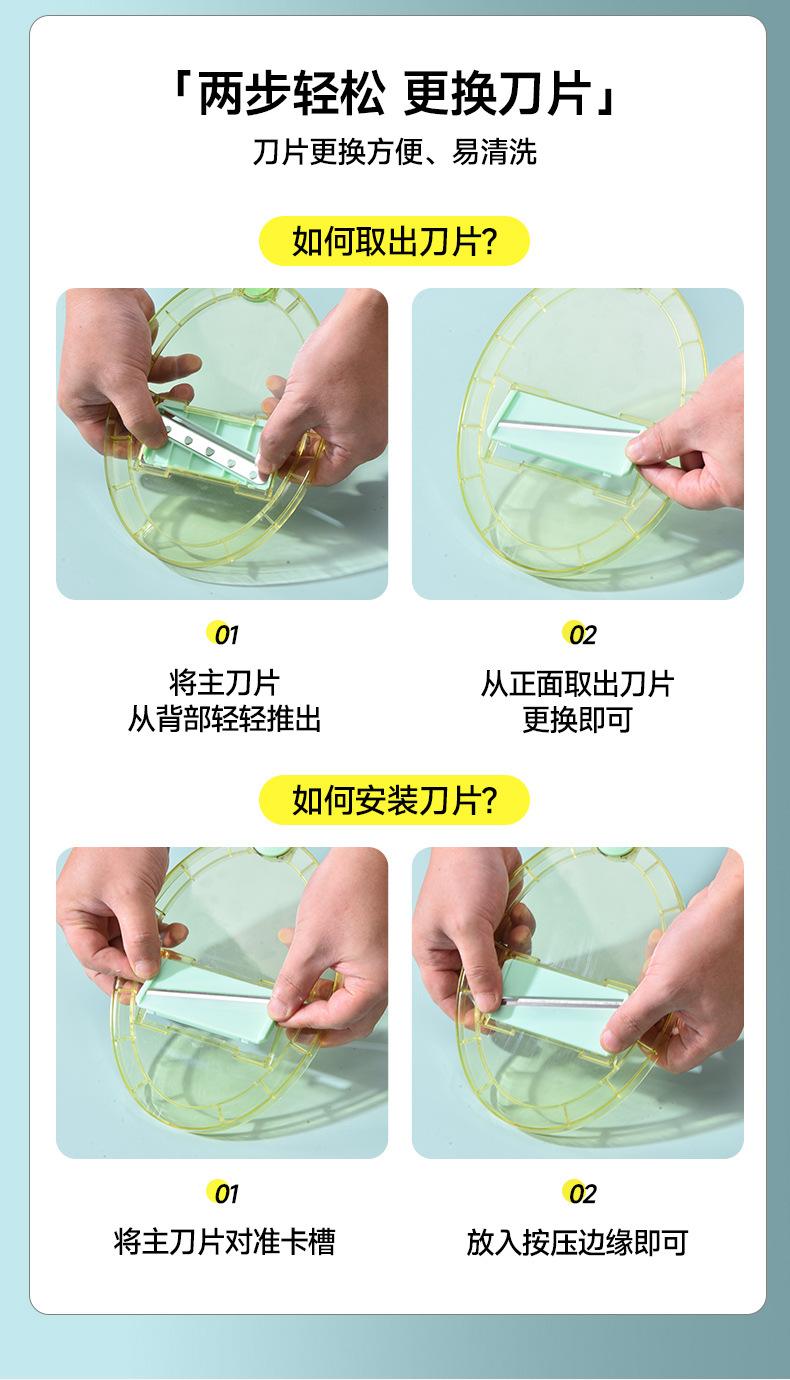 「两步轻松 更换刀片」

刀片更换方便、易清洗

如何取出刀片?

01

将主刀片
从背部轻轻推出

02

从正面取出刀片
更换即可

如何安装刀片?

01

将主刀片对准卡槽

02

放入按压边缘即可