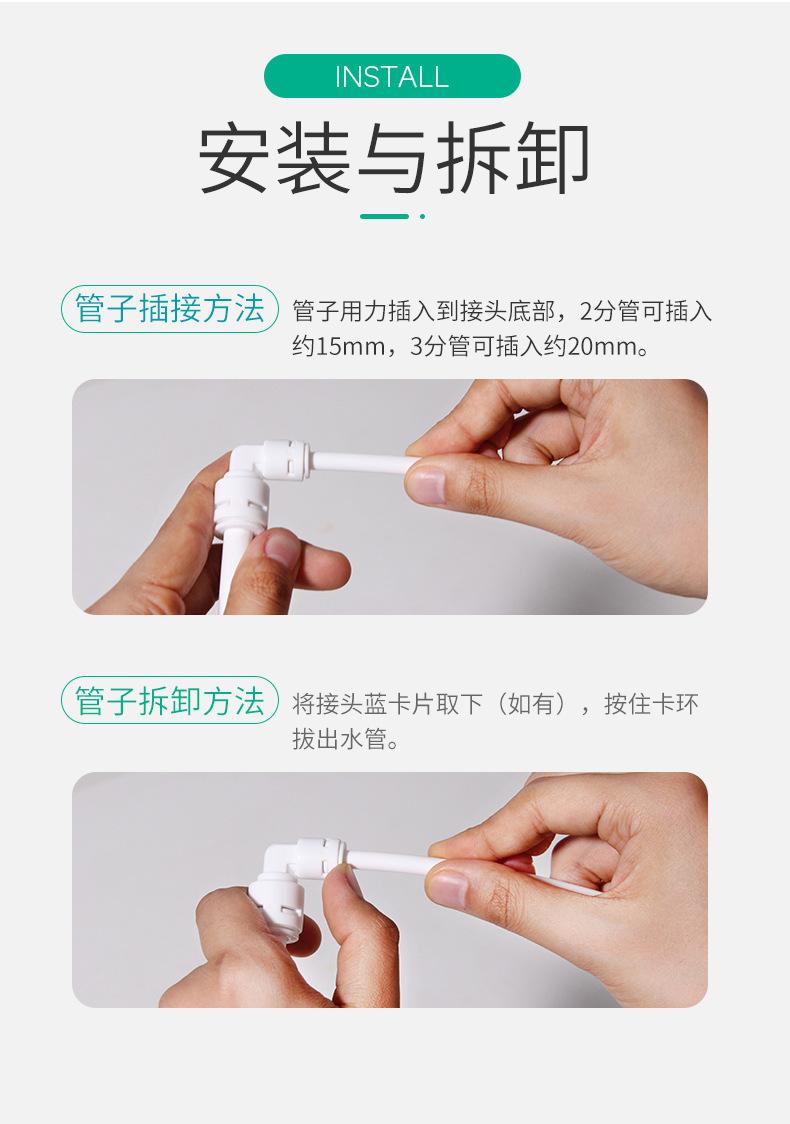 INSTALL

安装与拆卸

管子插接方法

管子用力插入到接头底部，2分管可插入约15mm，3分管可插入约20mm。

管子拆卸方法

将接头蓝卡片取下（如有），按住卡环拔出水管。