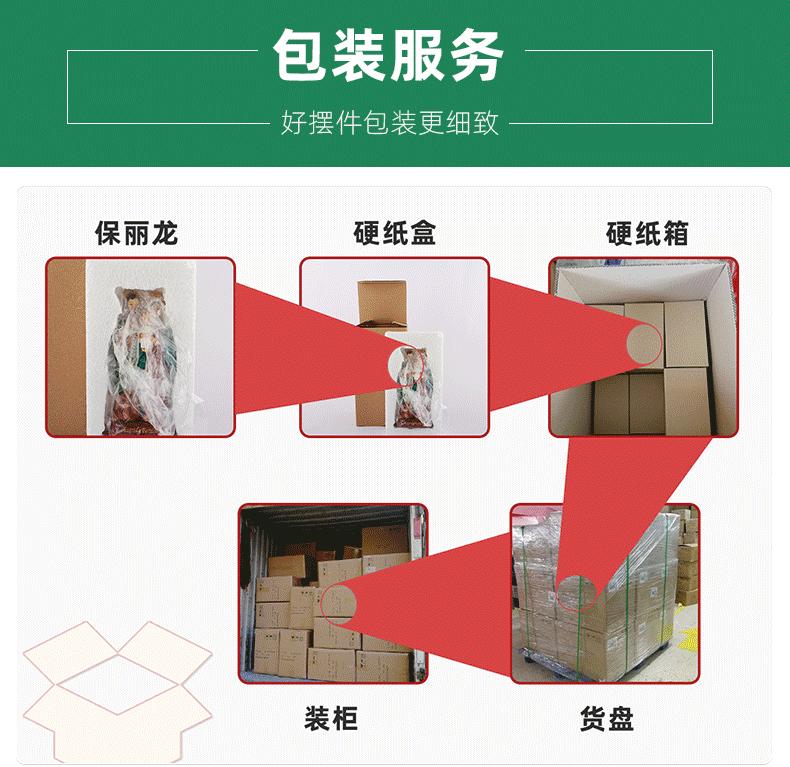 包装服务
好摆件包装更细致

保丽龙
硬纸盒
硬纸箱

装柜
货盘