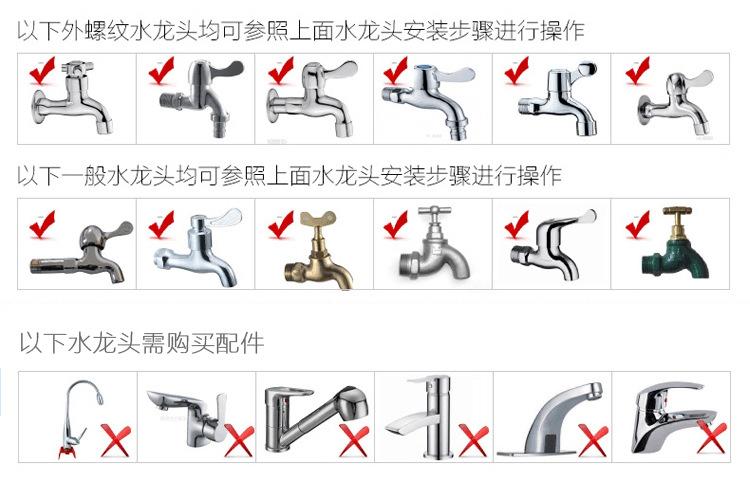 以下外螺纹水龙头均可参照上面水龙头安装步骤进行操作

以下一般水龙头均可参照上面水龙头安装步骤进行操作

以下水龙头需购买配件