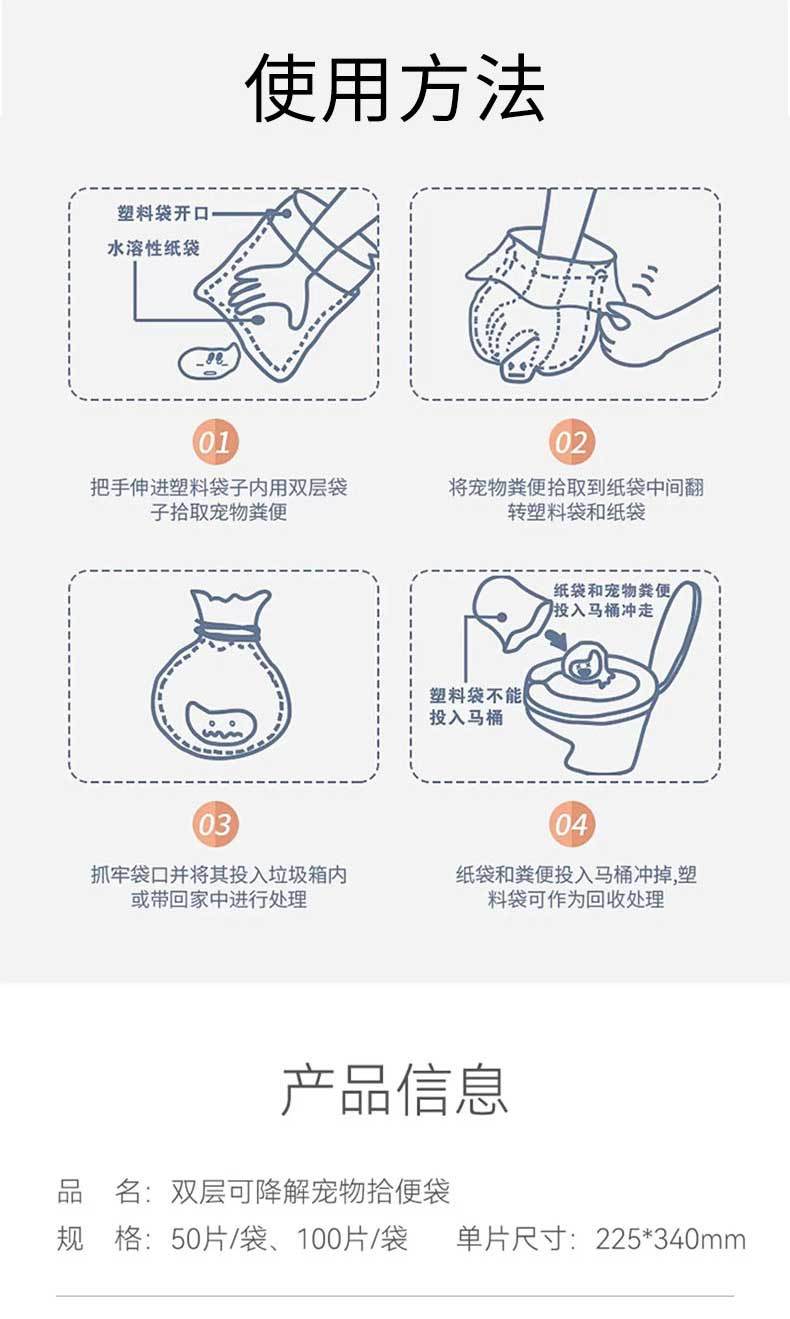 使用方法

塑料袋开口

水溶性纸袋

01

把手伸进塑料袋子内用双层袋子拾取宠物粪便

02

将宠物粪便拾取到纸袋中间翻转塑料袋和纸袋

03

抓牢袋口并将其投入垃圾箱内或带回家中进行处理

纸袋和宠物粪便投入马桶冲走

塑料袋不能投入马桶

04

纸袋和粪便投入马桶冲掉,塑料袋可作为回收处理

产品信息

品　名：双层可降解宠物拾便袋

规　格：50片/袋、100片/袋　　单片尺寸：225*340mm