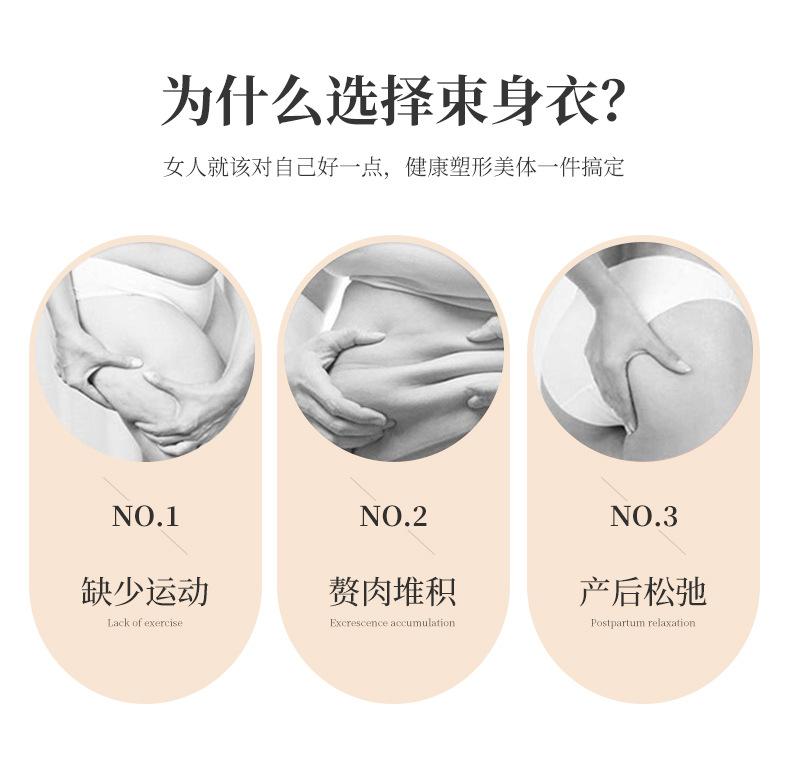 为什么选择束身衣?

女人就该对自己好一点，健康塑形美体一件搞定

NO.1

缺少运动

Lack of exercise

NO.2

赘肉堆积

Excrescence accumulation

NO.3

产后松弛

Postpartum relaxation