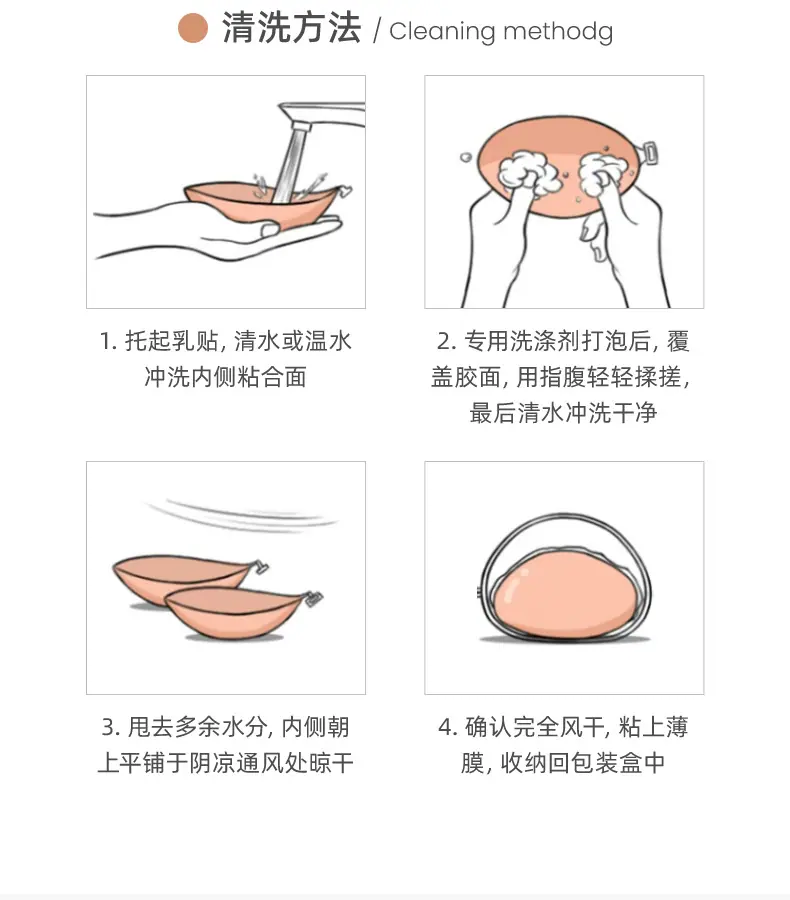 清洗方法 / Cleaning methodg

1. 托起乳贴, 清水或温水冲洗内侧粘合面

2. 专用洗涤剂打泡后, 覆盖胶面, 用指腹轻轻揉搓, 最后清水冲洗干净

3. 甩去多余水分, 内侧朝上平铺于阴凉通风处晾干

4. 确认完全风干, 粘上薄膜, 收纳回包装盒中