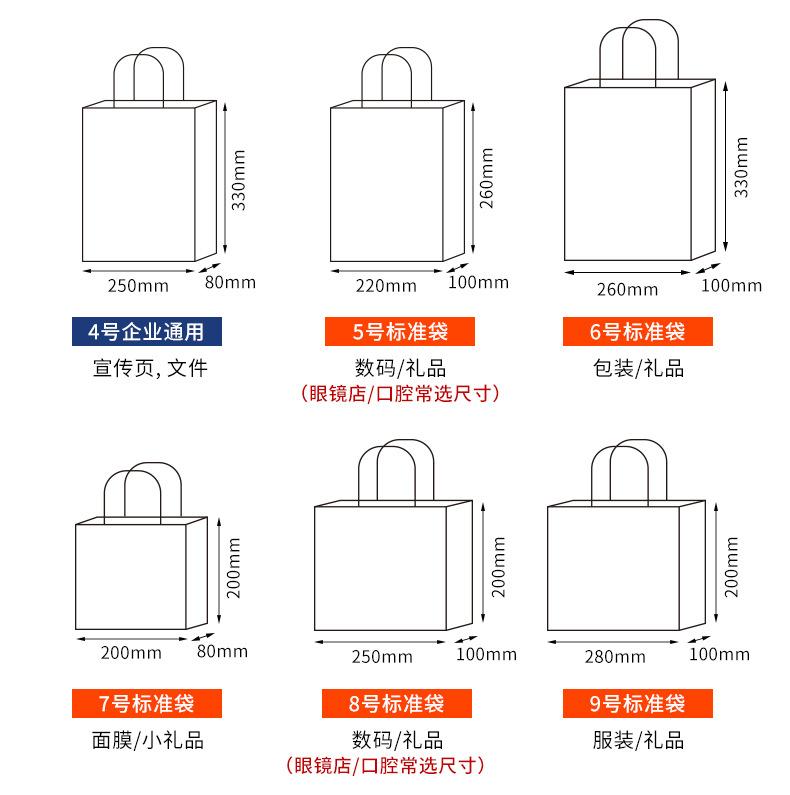 330mm

250mm 80mm

4号企业通用

宣传页, 文件

260mm

220mm 100mm

5号标准袋

数码/礼品

（眼镜店/口腔常选尺寸）

330mm

260mm 100mm

6号标准袋

包装/礼品

200mm

200mm 80mm

7号标准袋

面膜/小礼品

200mm

250mm 100mm

8号标准袋

数码/礼品

（眼镜店/口腔常选尺寸）

200mm

280mm 100mm

9号标准袋

服装/礼品