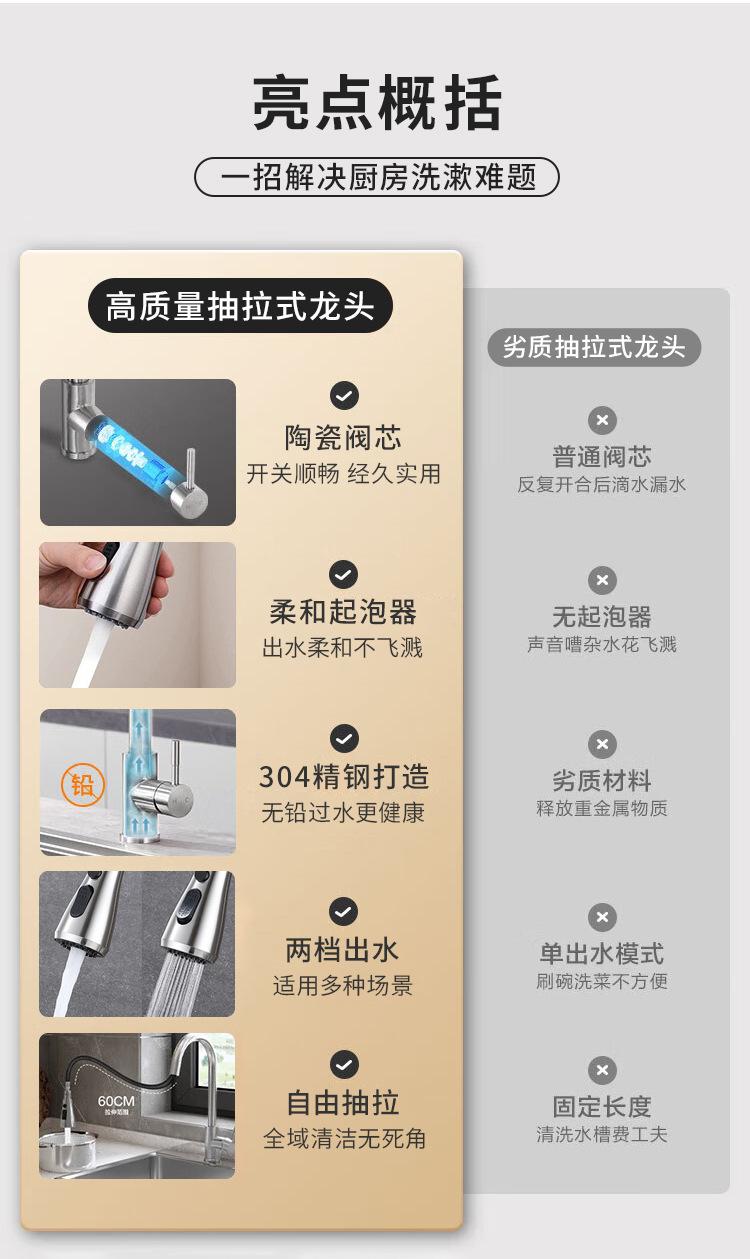 亮点概括

一招解决厨房洗漱难题

高质量抽拉式龙头

陶瓷阀芯
开关顺畅 经久实用

柔和起泡器
出水柔和不飞溅

铅

304精钢打造
无铅过水更健康

两档出水
适用多种场景

60CM
拉伸范围

自由抽拉
全域清洁无死角

劣质抽拉式龙头

普通阀芯
反复开合后滴水漏水

无起泡器
声音嘈杂水花飞溅

劣质材料
释放重金属物质

单出水模式
刷碗洗菜不方便

固定长度
清洗水槽费工夫