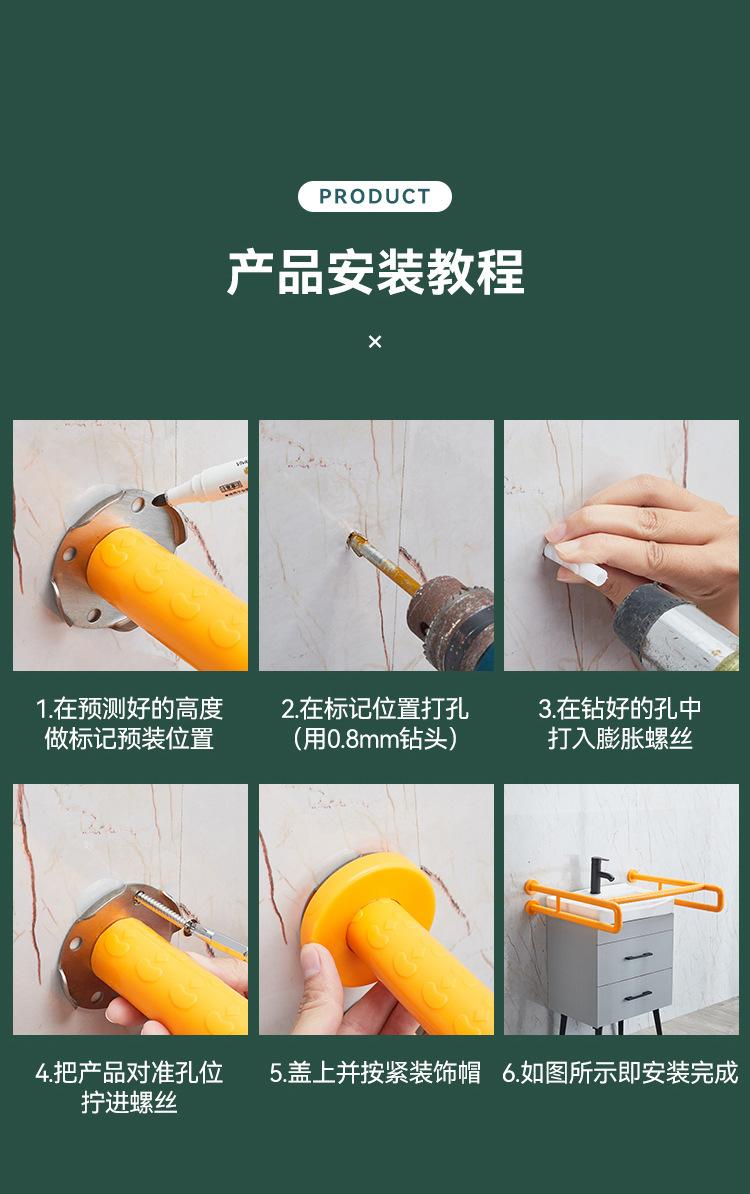 PRODUCT

产品安装教程

×

1.在预测好的高度做标记预装位置

2.在标记位置打孔（用0.8mm钻头）

3.在钻好的孔中打入膨胀螺丝

4.把产品对准孔位拧进螺丝

5.盖上并按紧装饰帽

6.如图所示即安装完成