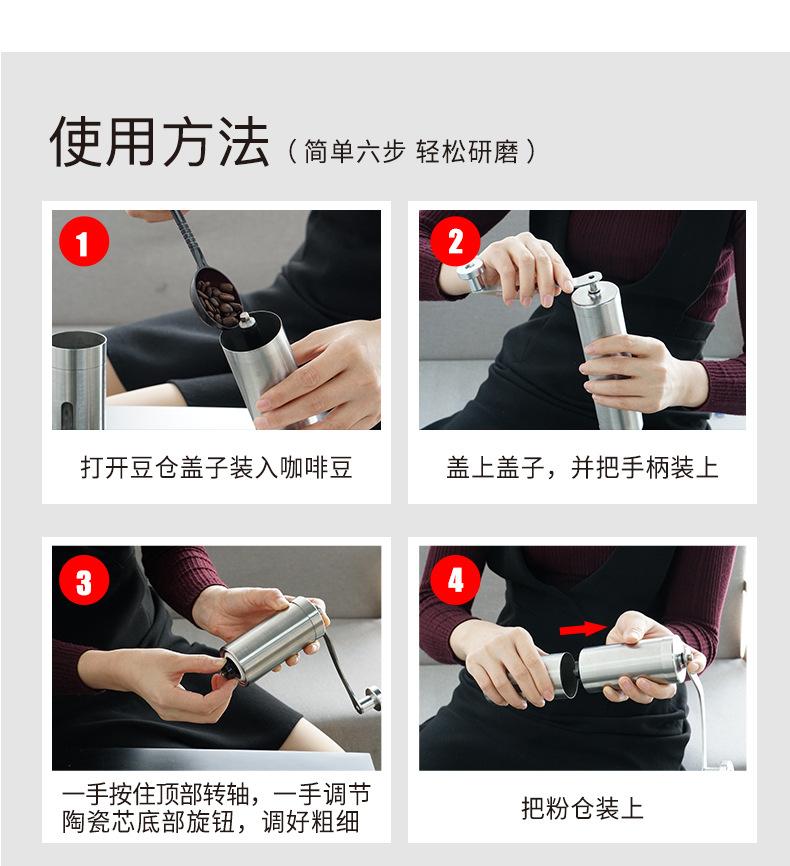 使用方法（简单六步 轻松研磨）

1

打开豆仓盖子装入咖啡豆

2

盖上盖子，并把手柄装上

3

一手按住顶部转轴，一手调节陶瓷芯底部旋钮，调好粗细

4

把粉仓装上