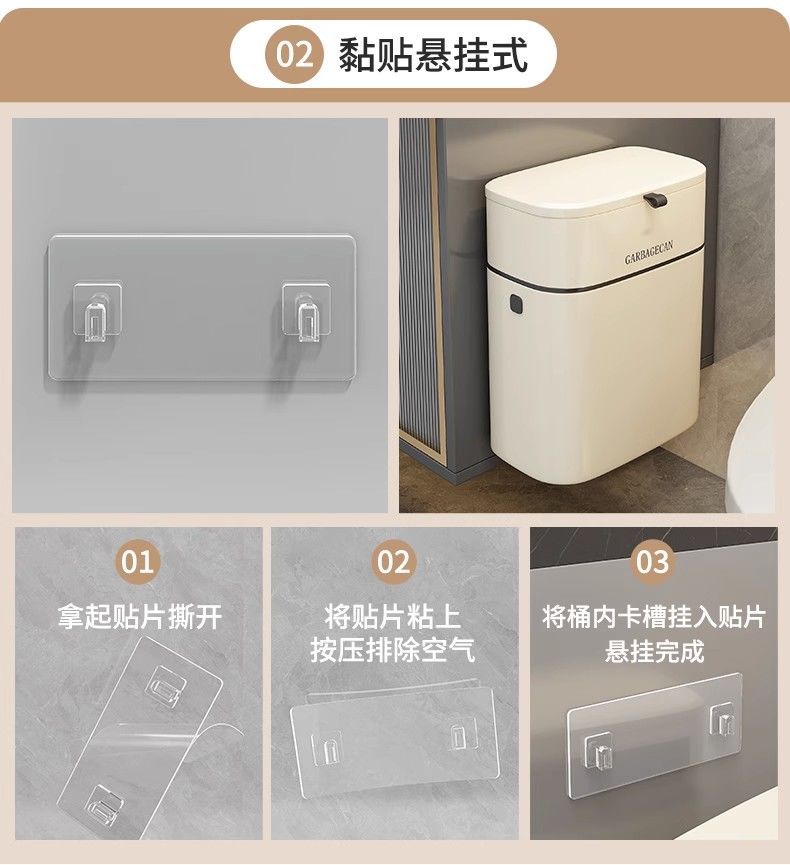 02 黏贴悬挂式

GARBAGECAN

01
拿起贴片撕开

02
将贴片粘上
按压排除空气

03
将桶内卡槽挂入贴片
悬挂完成