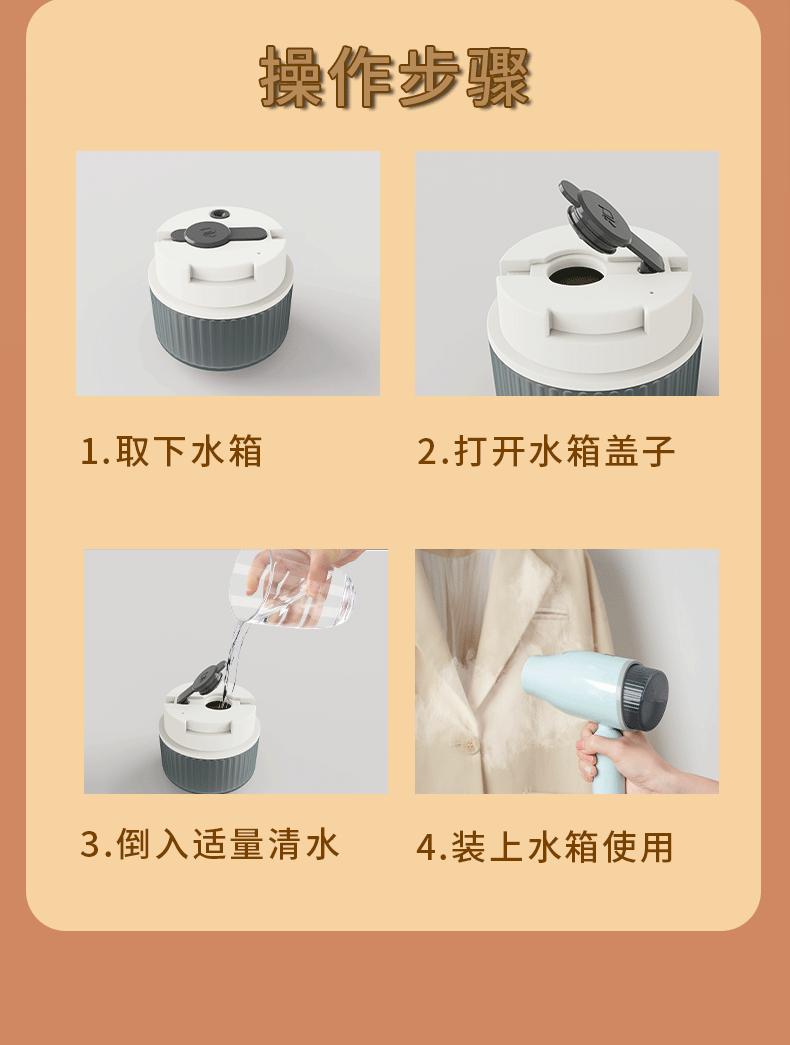 操作步骤

1.取下水箱

2.打开水箱盖子

3.倒入适量清水

4.装上水箱使用