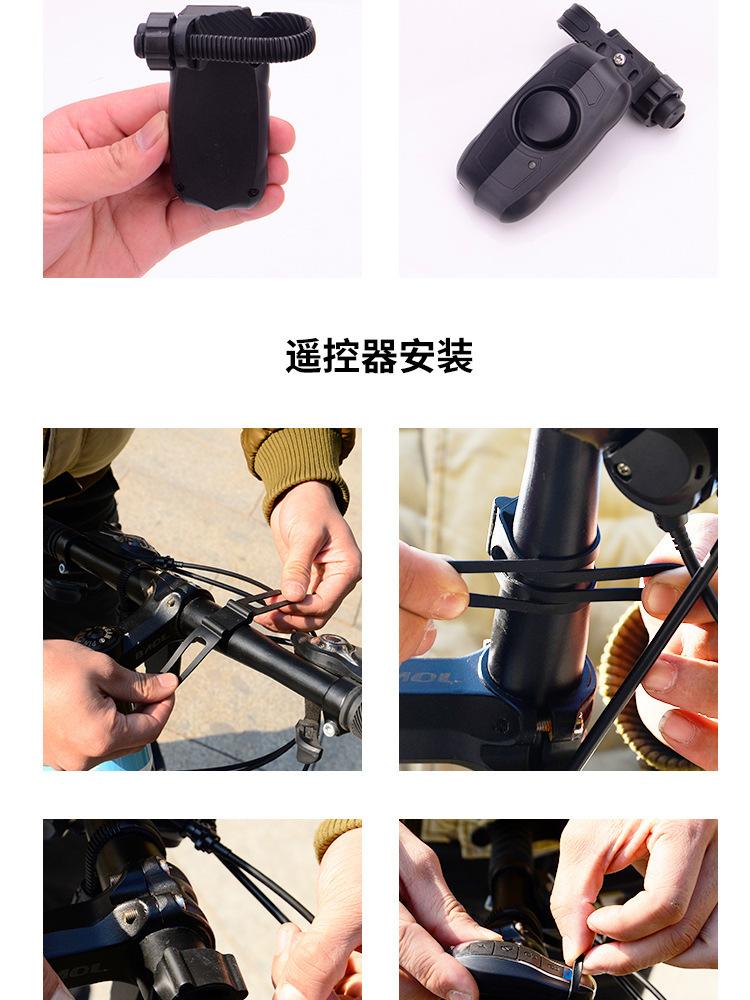 遥控器安装