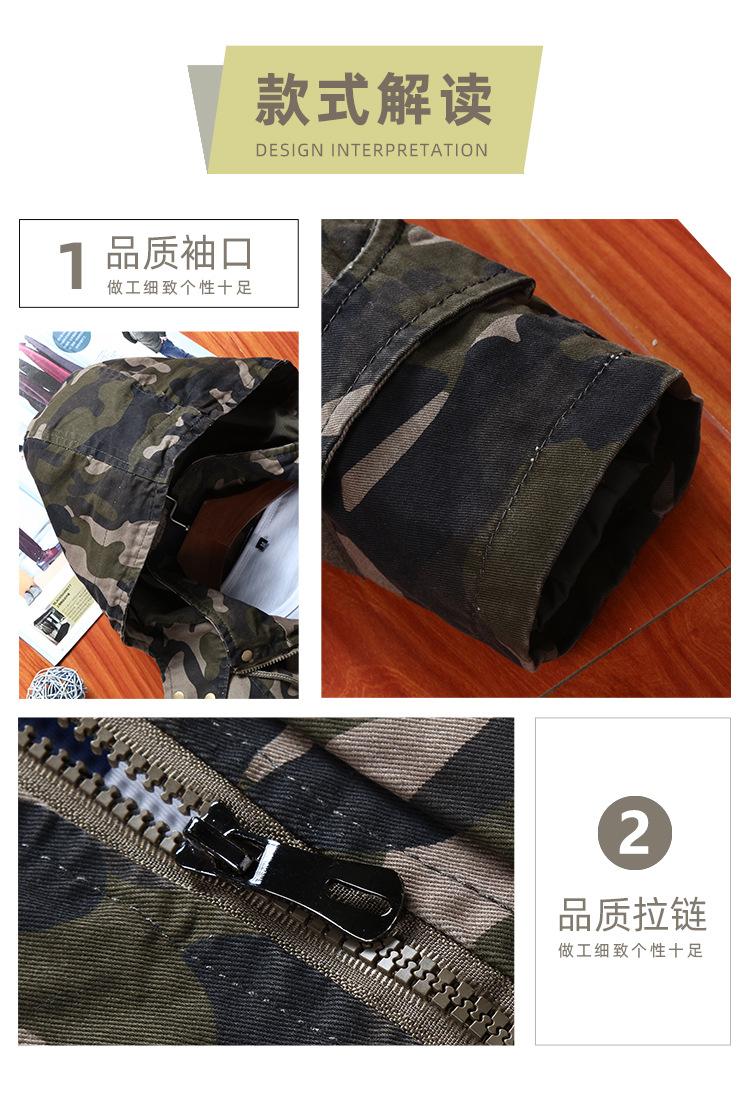 款式解读
DESIGN INTERPRETATION

1 品质袖口
做工细致个性十足

2
品质拉链
做工细致个性十足