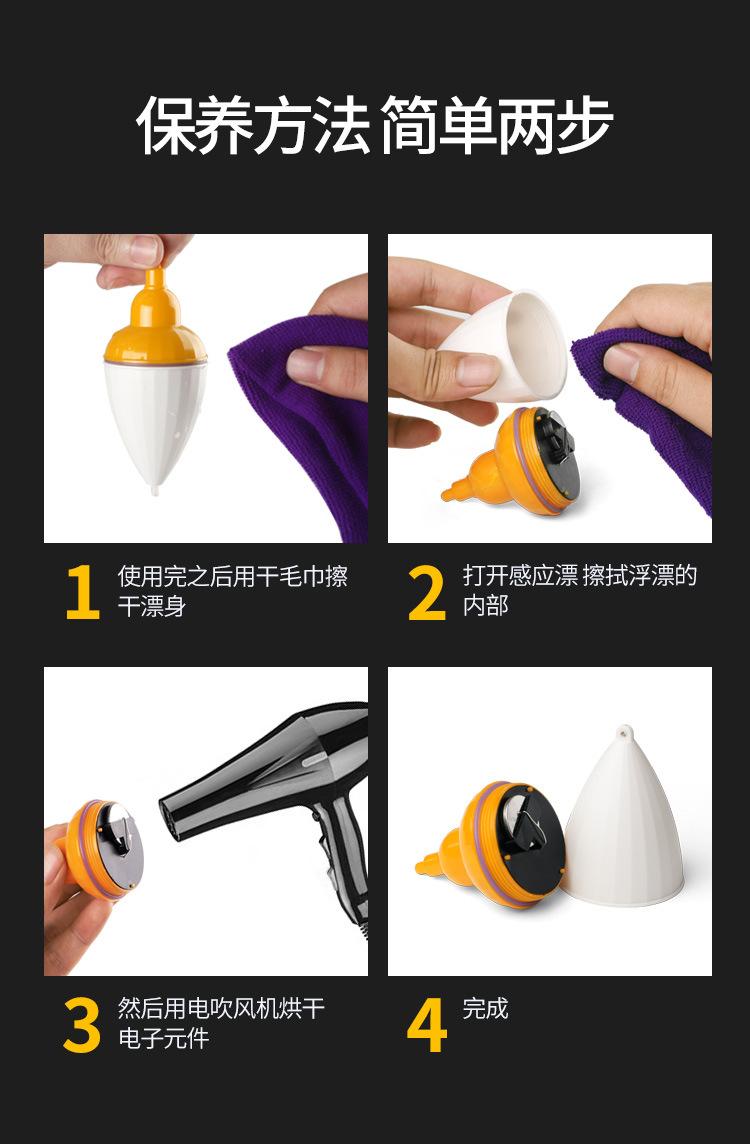 保养方法 简单两步

1 使用完之后用干毛巾擦干漂身

2 打开感应漂 擦拭浮漂的内部

3 然后用电吹风机烘干电子元件

4 完成