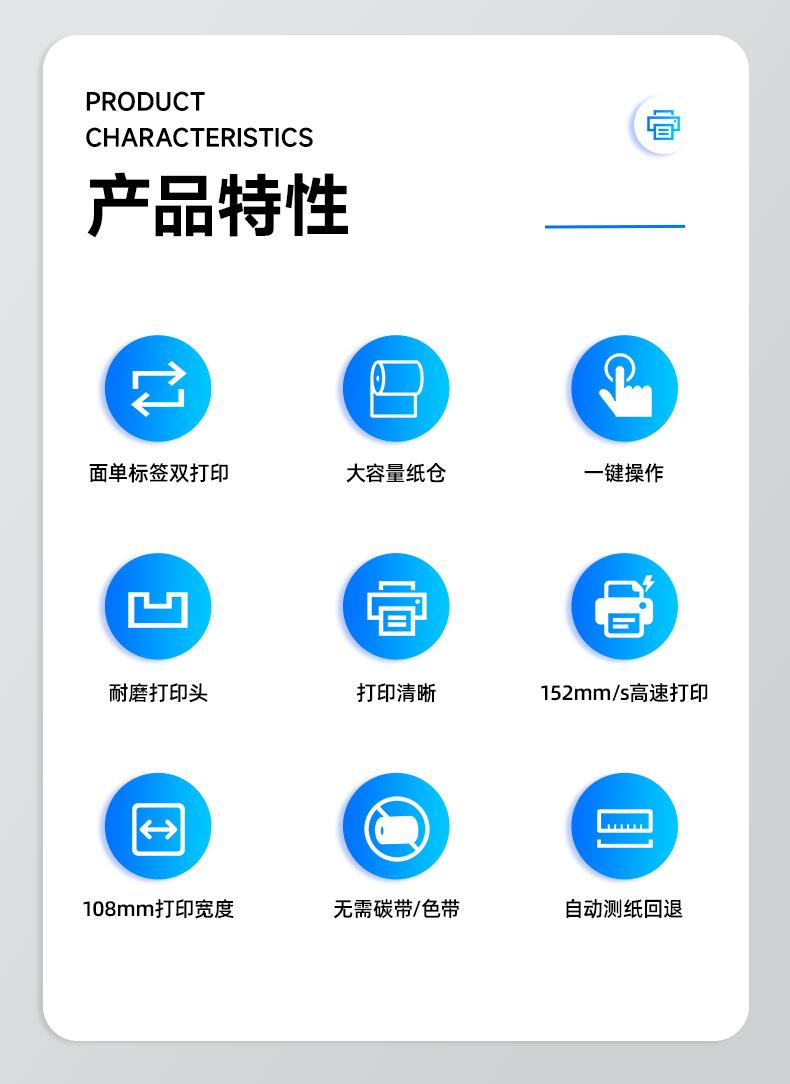 PRODUCT
CHARACTERISTICS
产品特性

面单标签双打印

大容量纸仓

一键操作

耐磨打印头

打印清晰

152mm/s高速打印

108mm打印宽度

无需碳带/色带

自动测纸回退