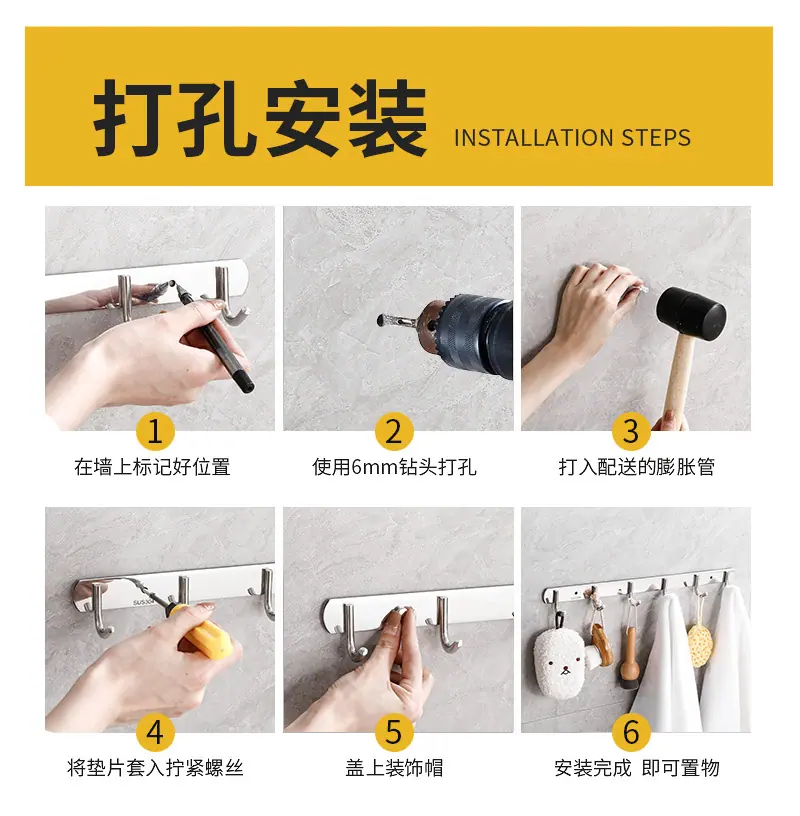 打孔安装 INSTALLATION STEPS

1
在墙上标记好位置

2
使用6mm钻头打孔

3
打入配送的膨胀管

4
将垫片套入拧紧螺丝

5
盖上装饰帽

6
安装完成 即可置物