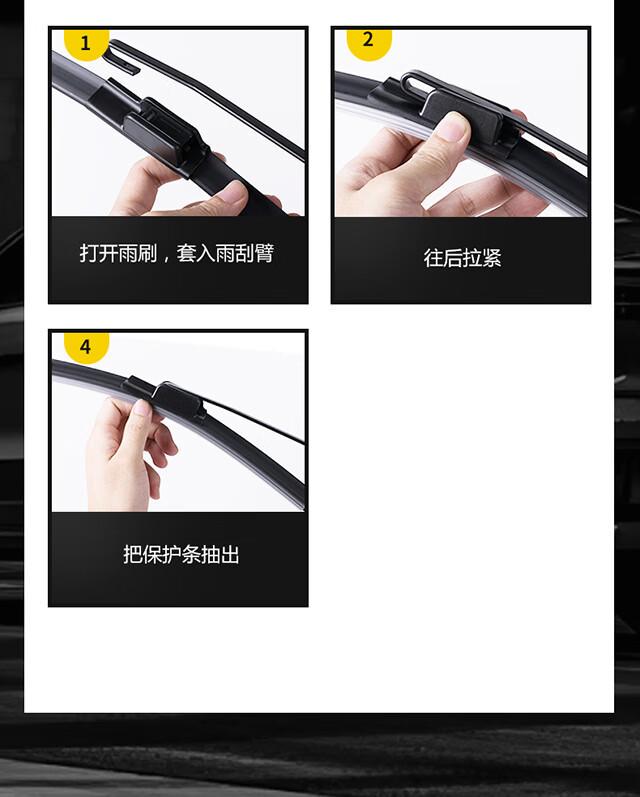 1

打开雨刷，套入雨刮臂

2

往后拉紧

4

把保护条抽出