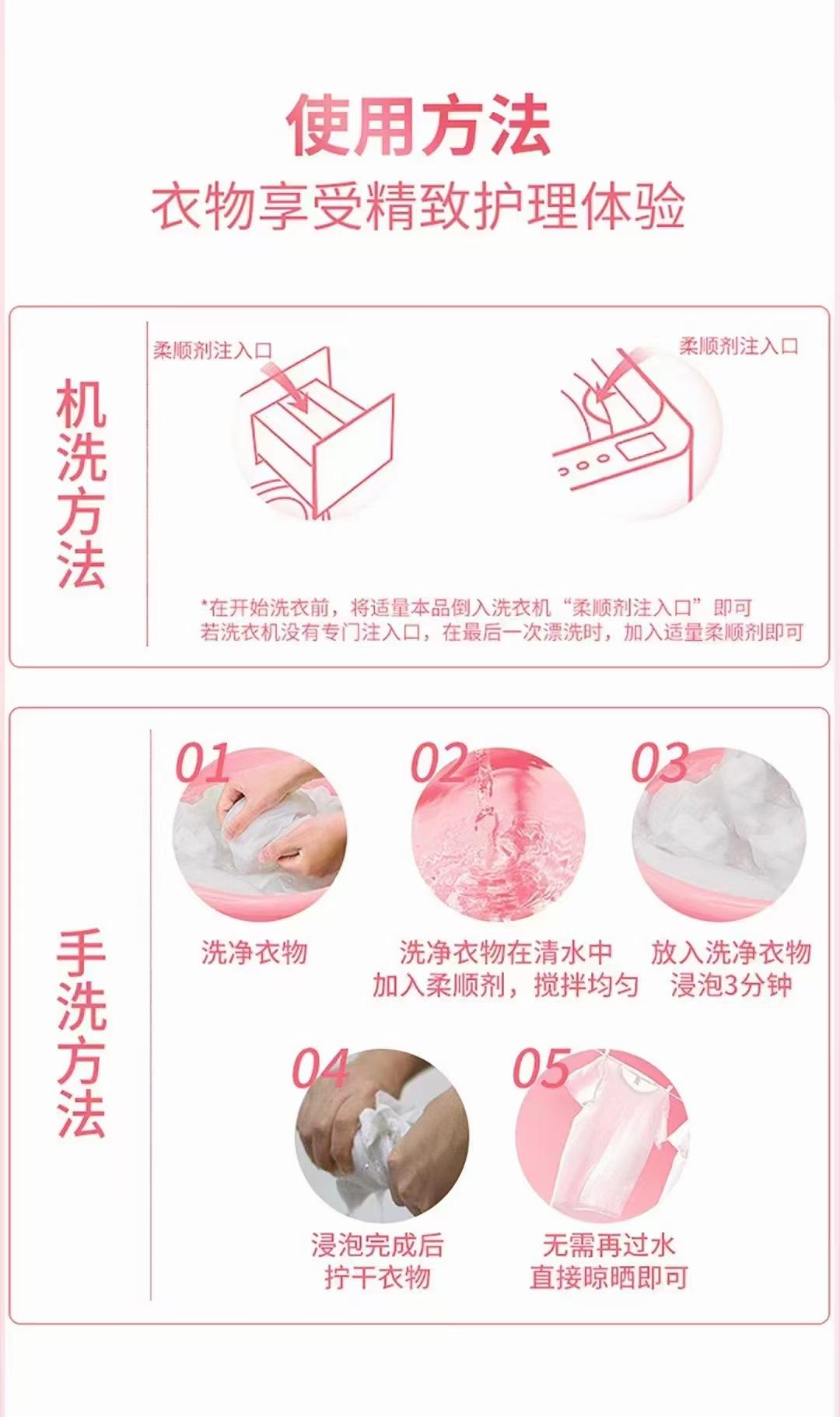 使用方法
衣物享受精致护理体验

机洗方法

柔顺剂注入口

柔顺剂注入口

*在开始洗衣前，将适量本品倒入洗衣机“柔顺剂注入口”即可
若洗衣机没有专门注入口，在最后一次漂洗时，加入适量柔顺剂即可

手洗方法

01
洗净衣物

02
洗净衣物在清水中
加入柔顺剂，搅拌均匀

03
放入洗净衣物
浸泡3分钟

04
浸泡完成后
拧干衣物

05
无需再过水
直接晾晒即可