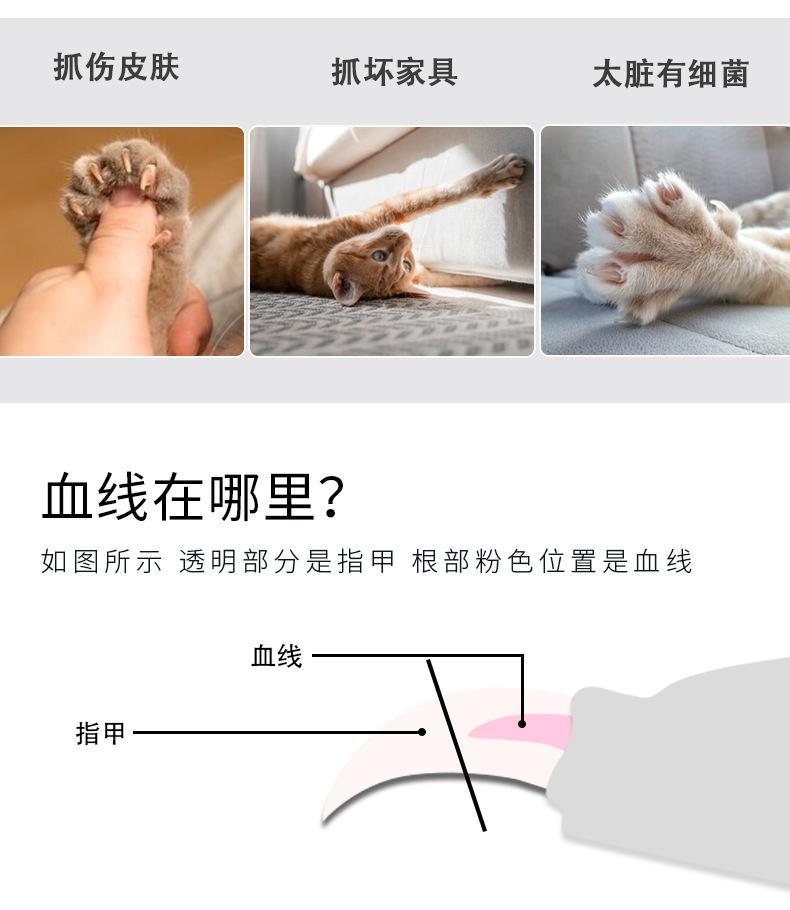 抓伤皮肤

抓坏家具

太脏有细菌

血线在哪里?

如图所示 透明部分是指甲 根部粉色位置是血线

血线

指甲