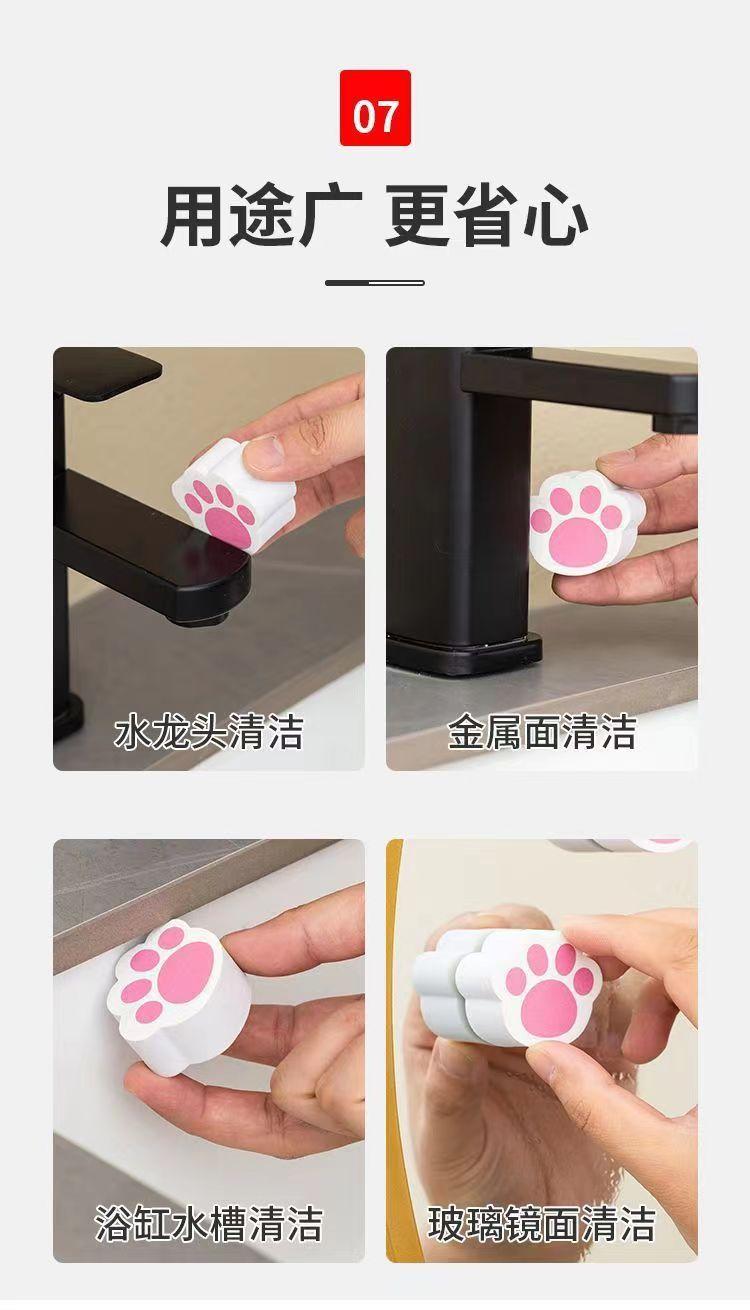 07

用途广 更省心

水龙头清洁

金属面清洁

浴缸水槽清洁

玻璃镜面清洁