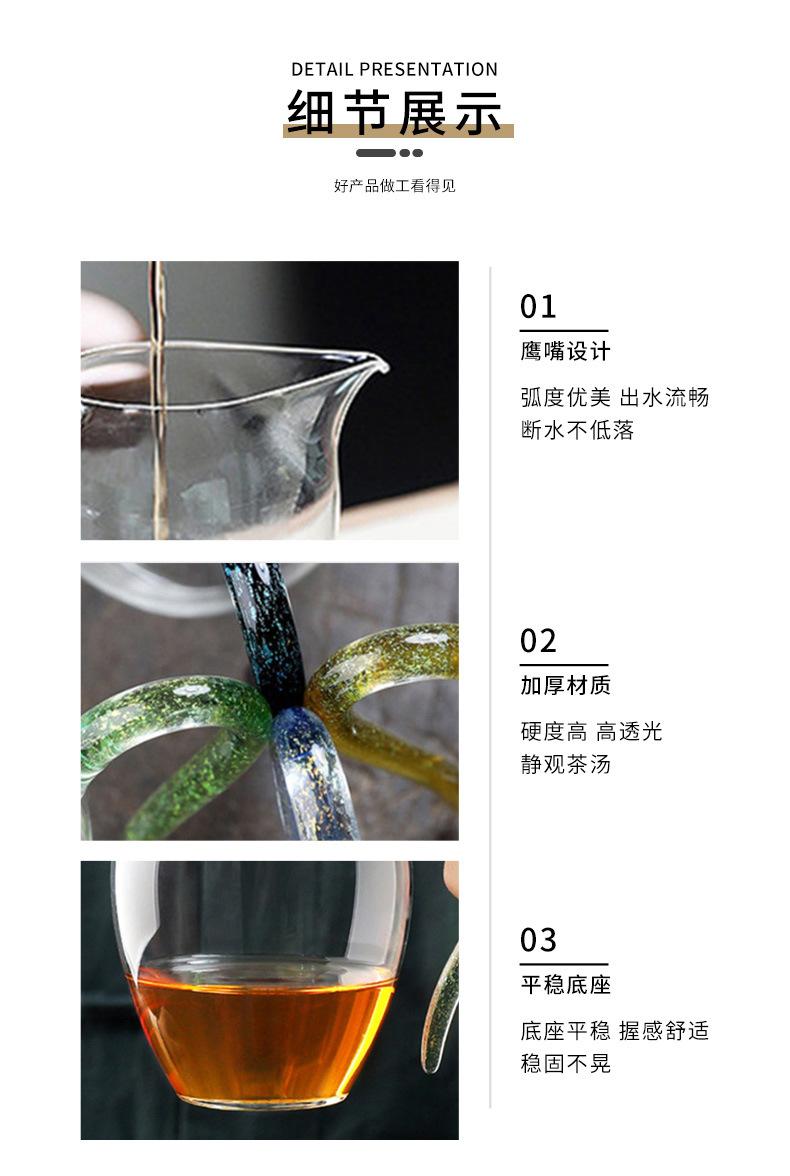 DETAIL PRESENTATION
细节展示

好产品做工看得见

01
鹰嘴设计

弧度优美 出水流畅
断水不低落

02
加厚材质

硬度高 高透光
静观茶汤

03
平稳底座

底座平稳 握感舒适
稳固不晃