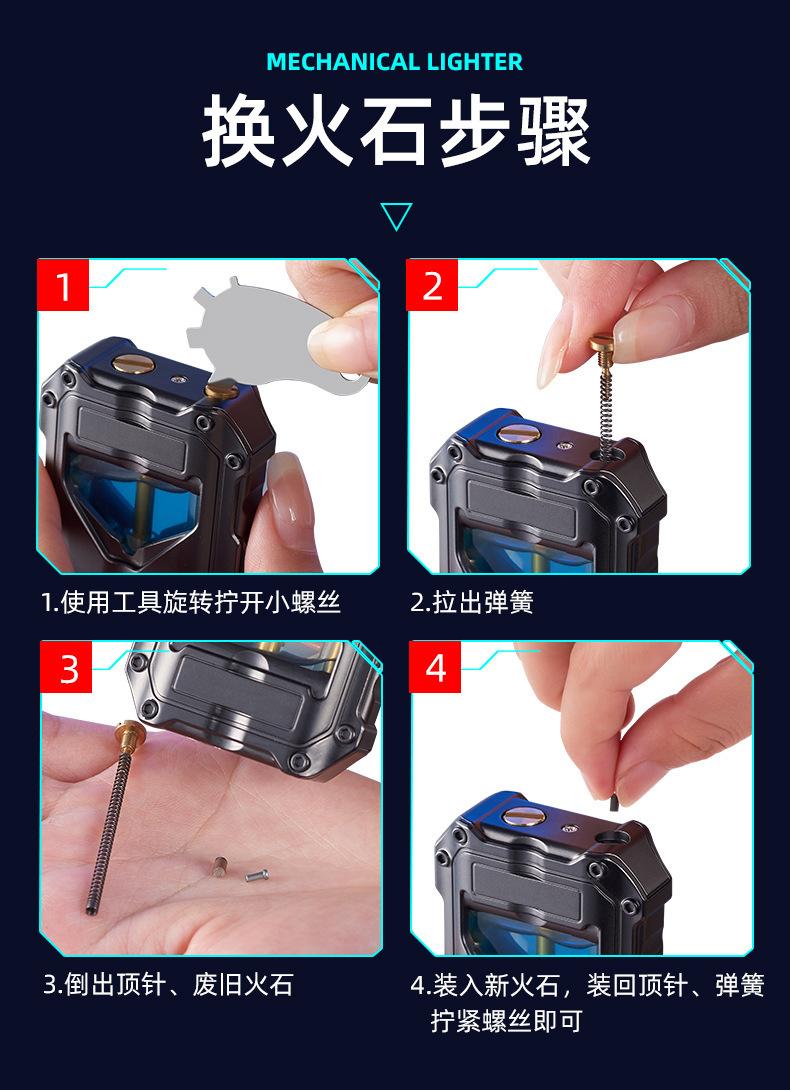 MECHANICAL LIGHTER

换火石步骤

1

1.使用工具旋转拧开小螺丝

2

2.拉出弹簧

3

3.倒出顶针、废旧火石

4

4.装入新火石，装回顶针、弹簧拧紧螺丝即可