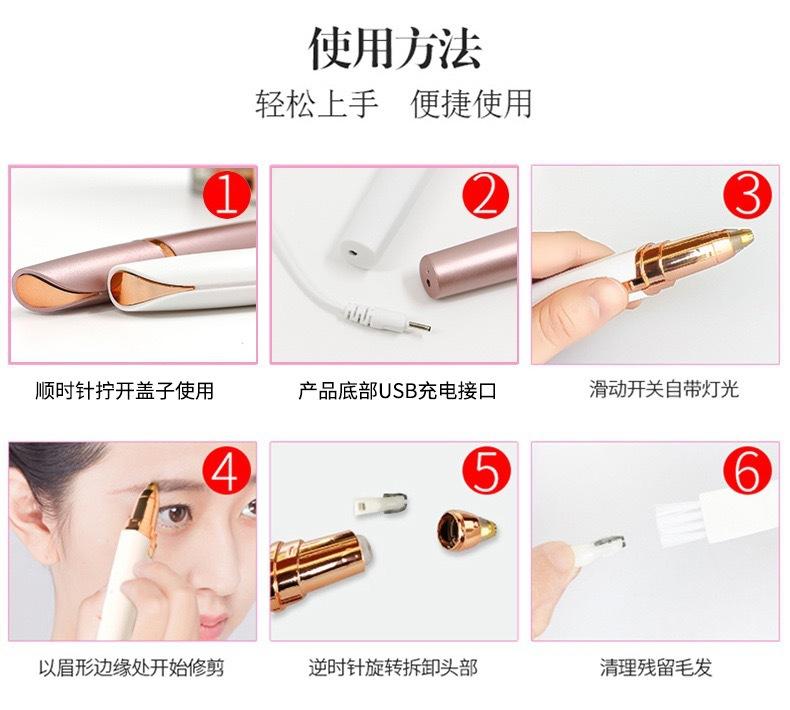 使用方法

轻松上手　便捷使用

1

顺时针拧开盖子使用

2

产品底部USB充电接口

3

滑动开关自带灯光

4

以眉形边缘处开始修剪

5

逆时针旋转拆卸头部

6

清理残留毛发