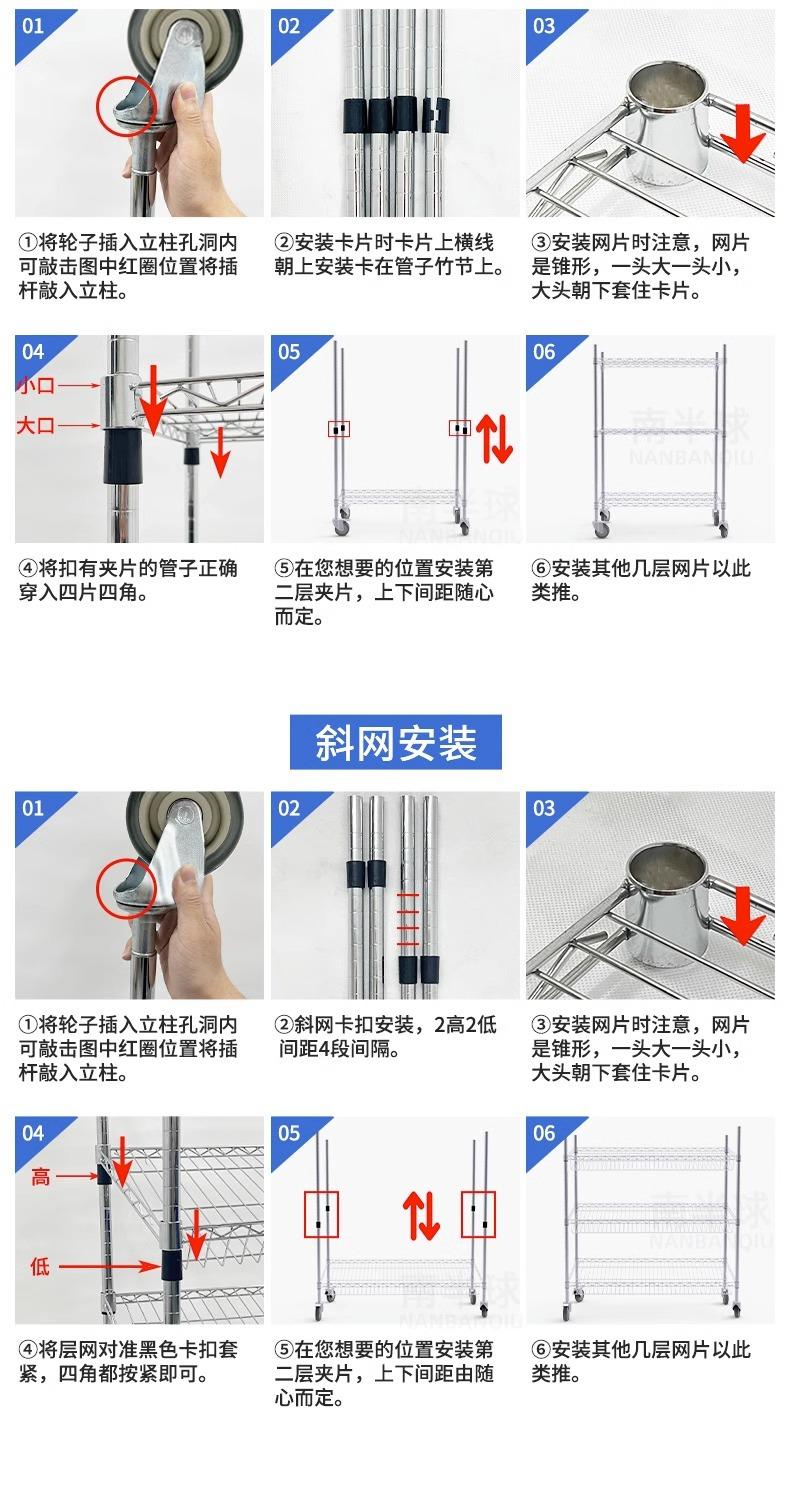 01

①将轮子插入立柱孔洞内可敲击图中红圈位置将插杆敲入立柱。

02

②安装卡片时卡片上横线朝上安装卡在管子竹节上。

03

③安装网片时注意，网片是锥形，一头大一头小，大头朝下套住卡片。

04

小口

大口

④将扣有夹片的管子正确穿入四片四角。

05

南半球
NANBANQIU

⑤在您想要的位置安装第二层夹片，上下间距随心而定。

06

南半球
NANBANQIU

⑥安装其他几层网片以此类推。

斜网安装

01

①将轮子插入立柱孔洞内可敲击图中红圈位置将插杆敲入立柱。

02

②斜网卡扣安装，2高2低间距4段间隔。

03

③安装网片时注意，网片是锥形，一头大一头小，大头朝下套住卡片。

04

高

低

④将层网对准黑色卡扣套紧，四角都按紧即可。

05

南半球
NANBANQIU

⑤在您想要的位置安装第二层夹片，上下间距由随心而定。

06

南半球
NANBANQIU

⑥安装其他几层网片以此类推。