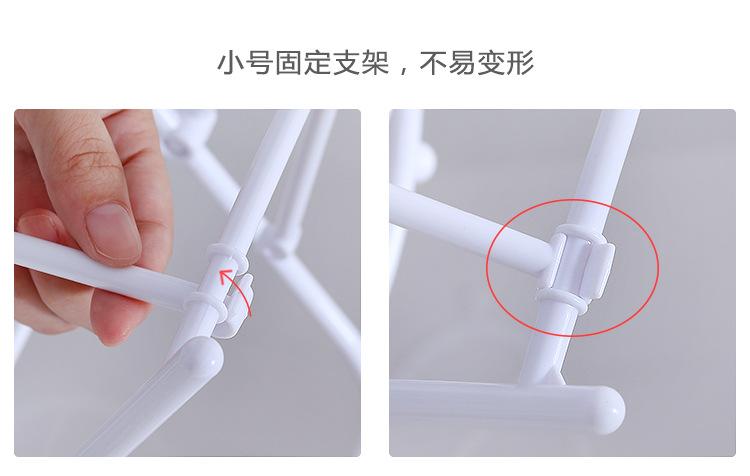 小号固定支架，不易变形