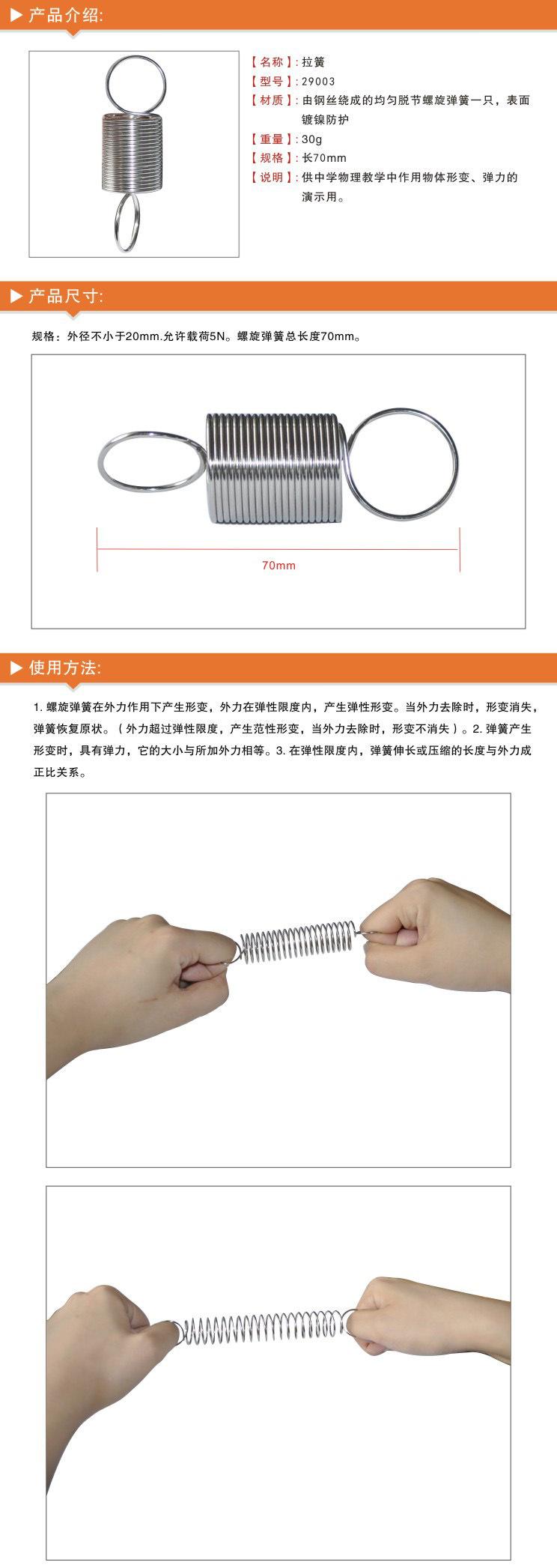 ▶ 产品介绍:

【名称】: 拉簧
【型号】: 29003
【材质】: 由钢丝绕成的均匀脱节螺旋弹簧一只，表面镀镍防护
【重量】: 30g
【规格】: 长70mm
【说明】: 供中学物理教学中作用物体形变、弹力的演示用。

▶ 产品尺寸:

规格：外径不小于20mm.允许载荷5N。螺旋弹簧总长度70mm。

70mm

▶ 使用方法:

1. 螺旋弹簧在外力作用下产生形变，外力在弹性限度内，产生弹性形变。当外力去除时，形变消失，弹簧恢复原状。（外力超过弹性限度，产生范性形变，当外力去除时，形变不消失）。2. 弹簧产生形变时，具有弹力，它的大小与所加外力相等。3. 在弹性限度内，弹簧伸长或压缩的长度与外力成正比关系。