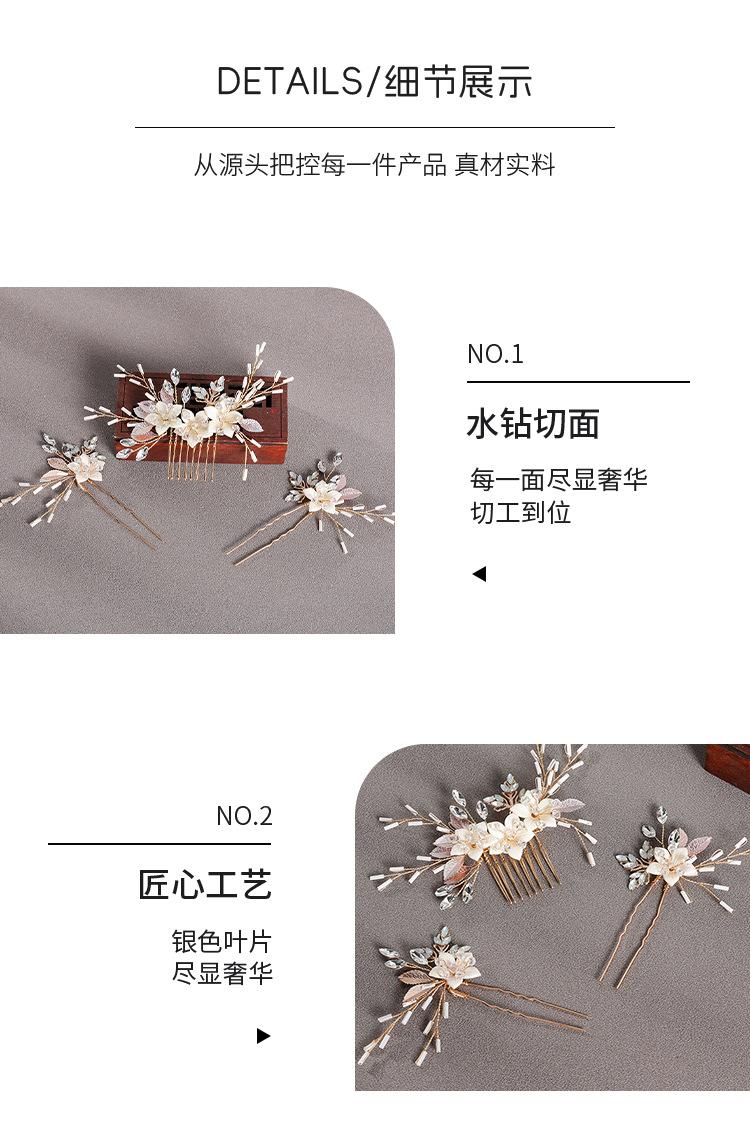 DETAILS/细节展示

从源头把控每一件产品 真材实料

NO.1

水钻切面

每一面尽显奢华
切工到位

◀

NO.2

匠心工艺

银色叶片
尽显奢华

▶