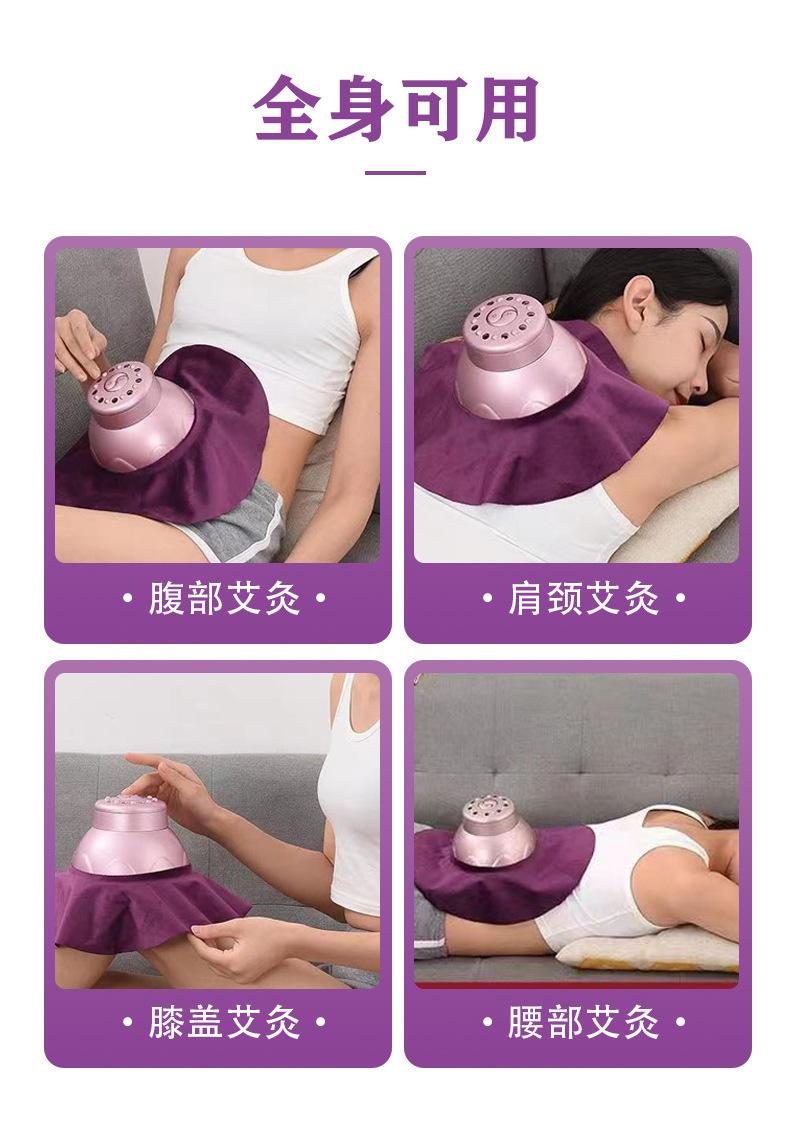 全身可用

• 腹部艾灸 •

• 肩颈艾灸 •

• 膝盖艾灸 •

• 腰部艾灸 •